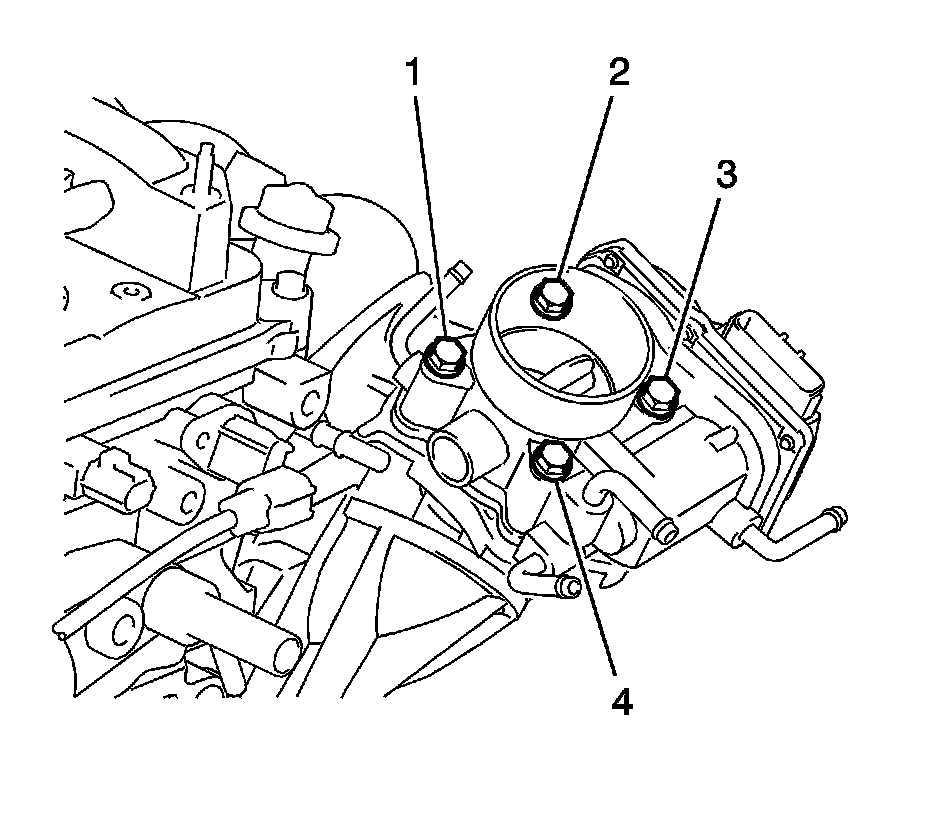 1
2
3
4