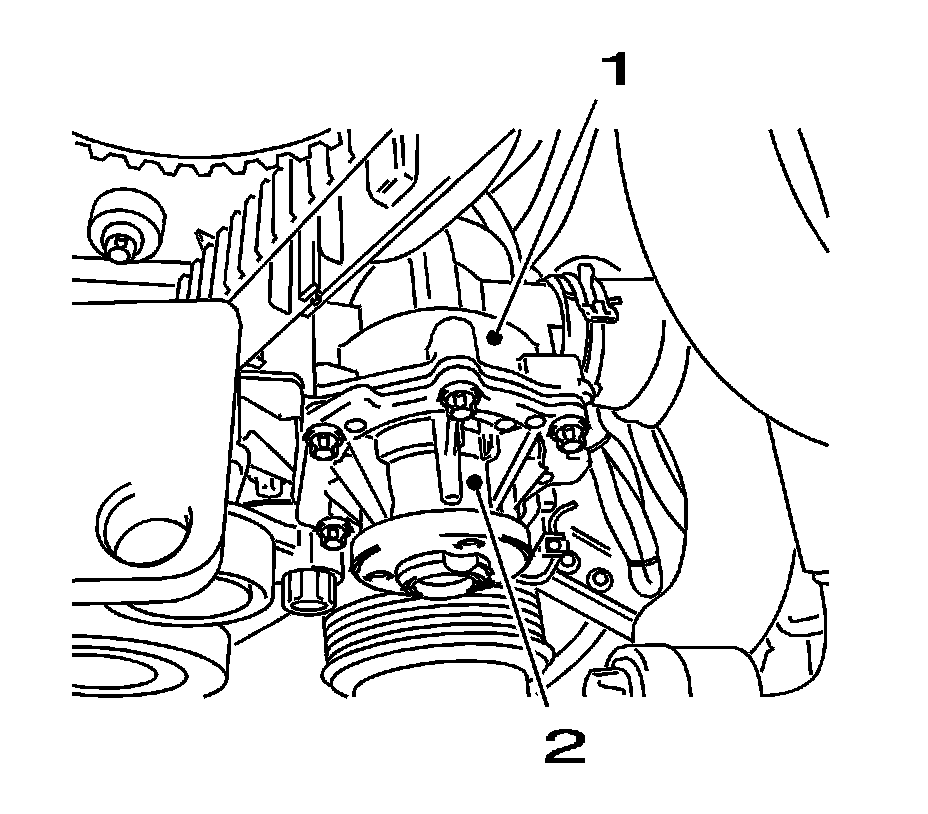 1
2