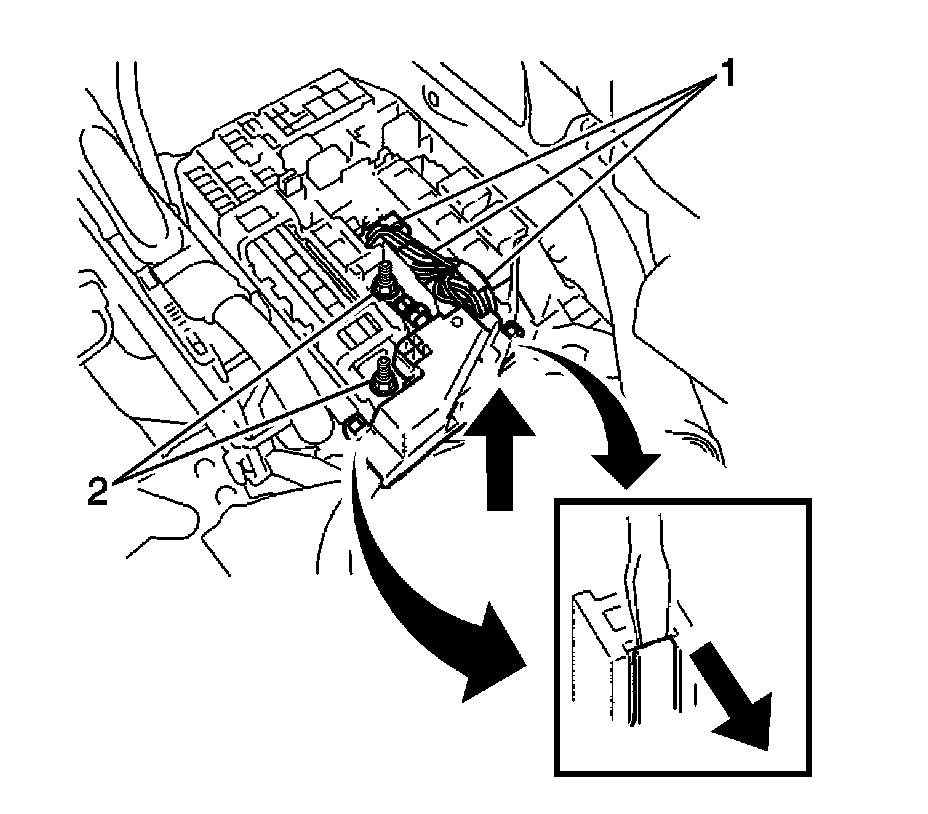 1
2