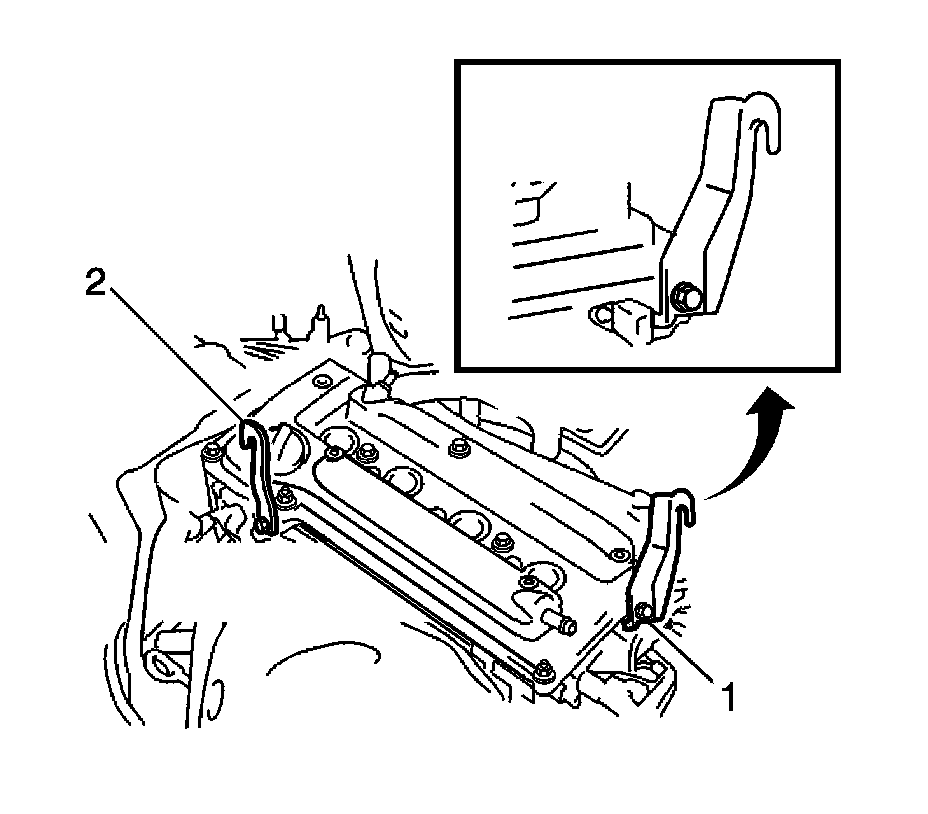 2

1