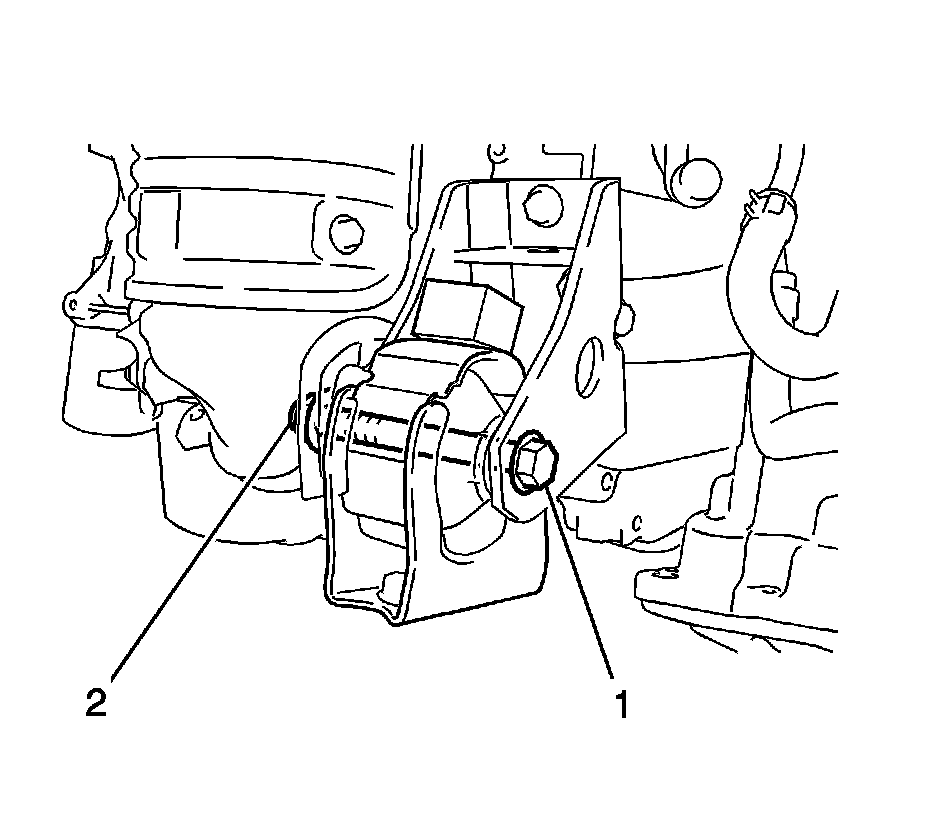 2
1