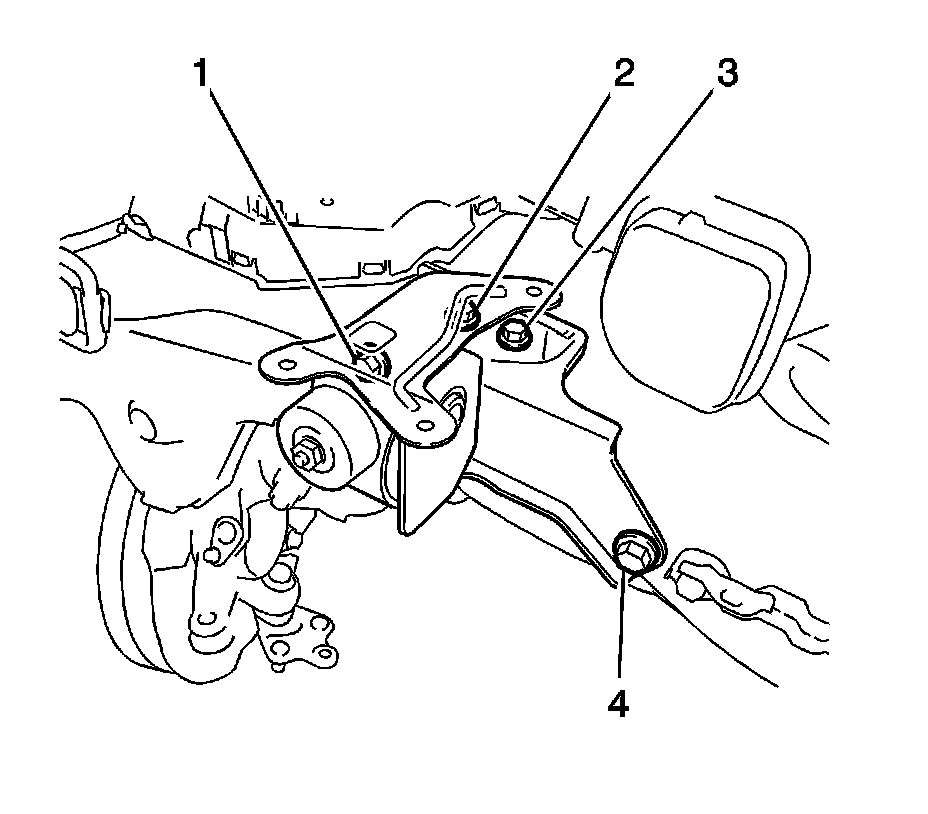 1
2
3
4