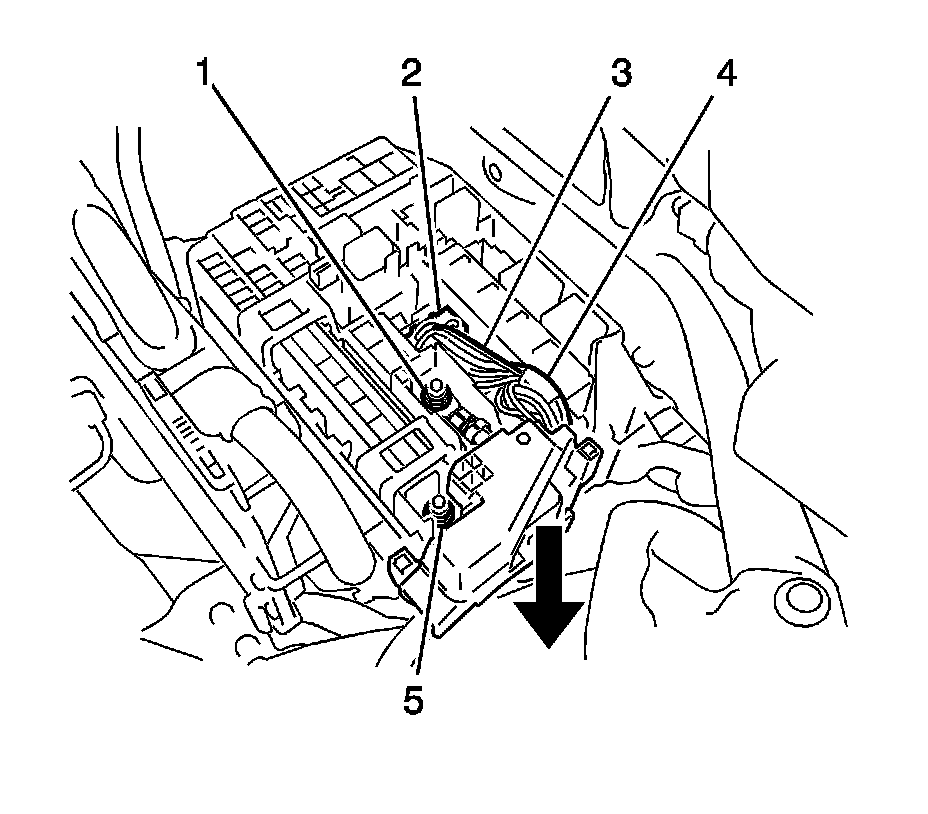 1
2
3
4
5