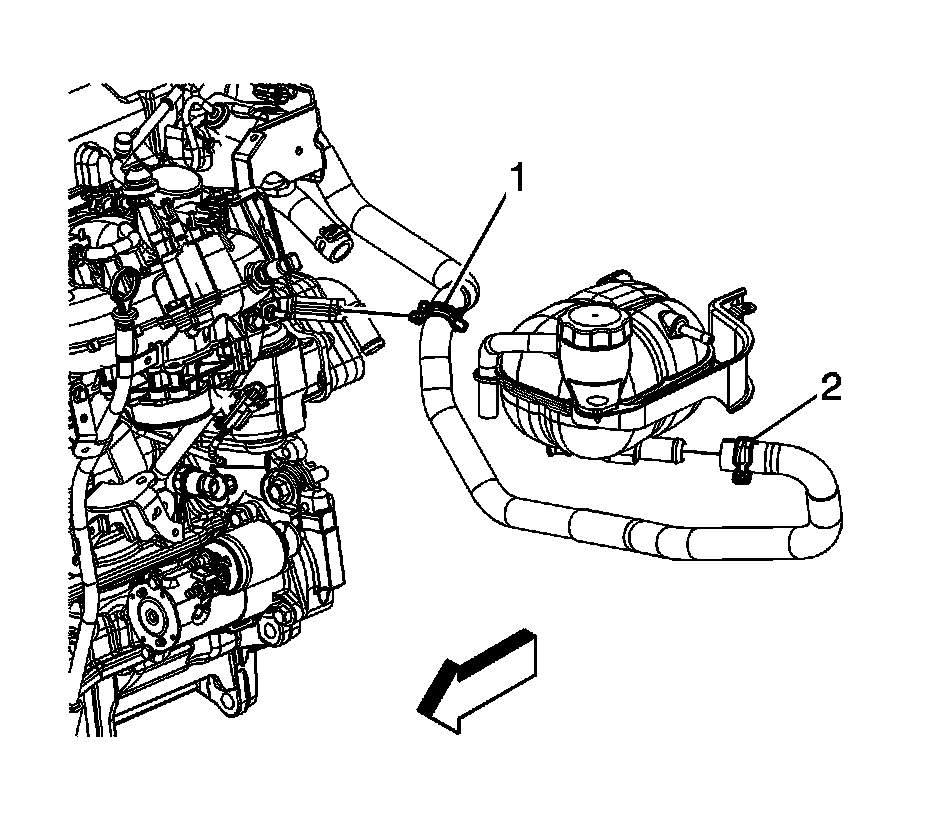 1
2