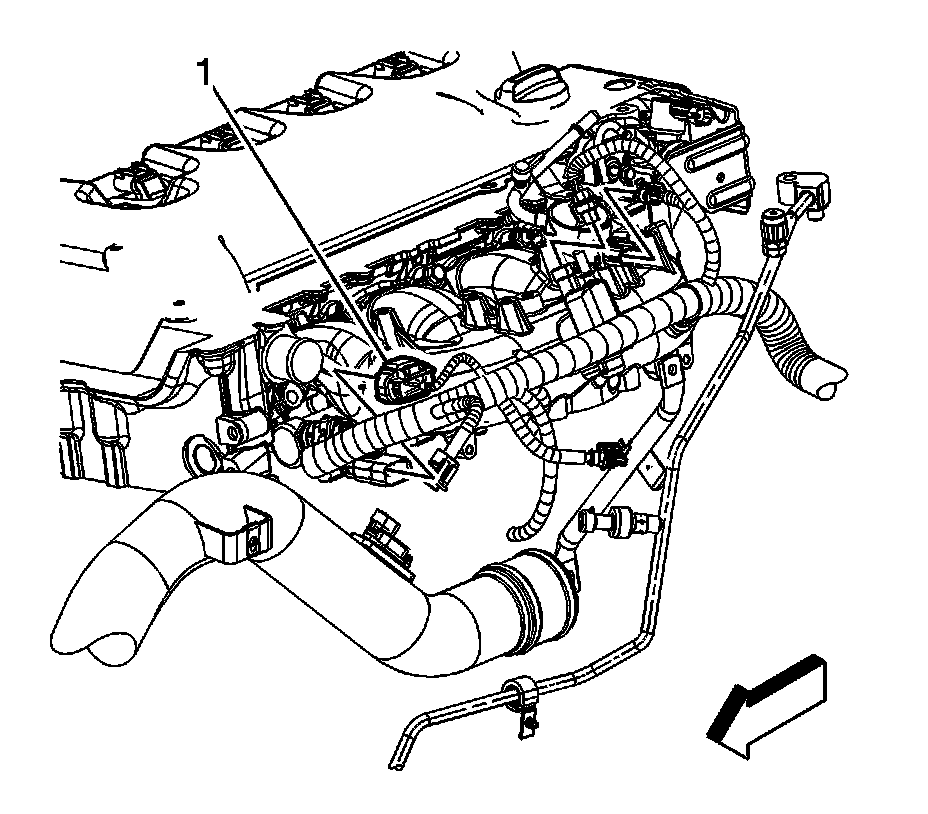 1