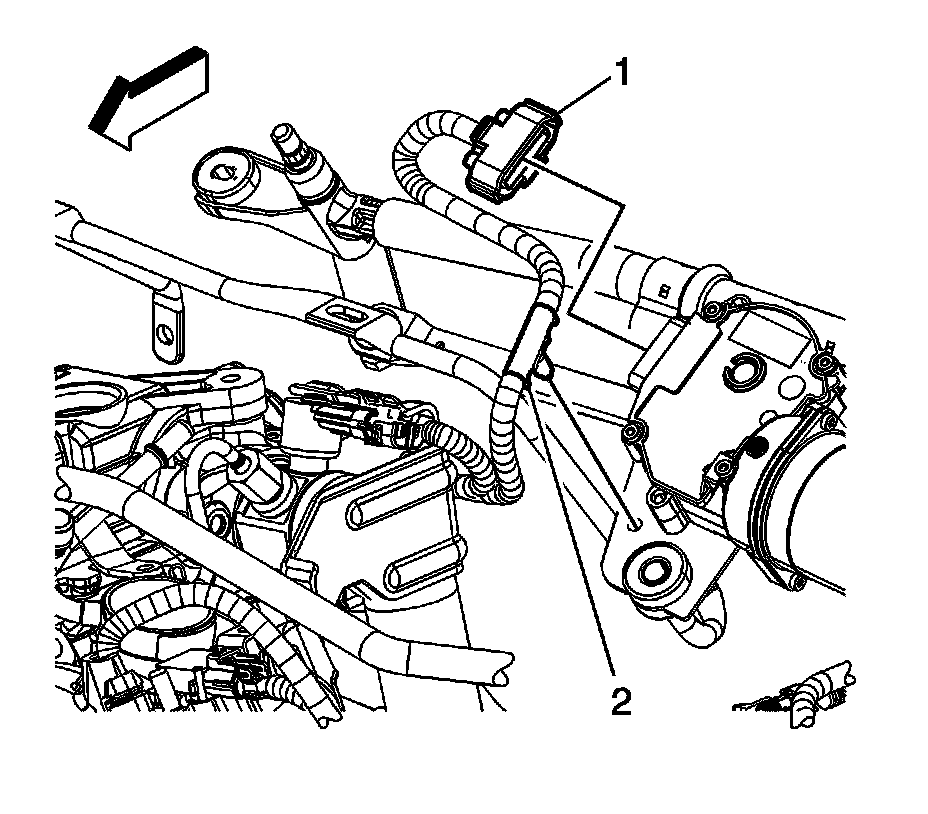 1

2