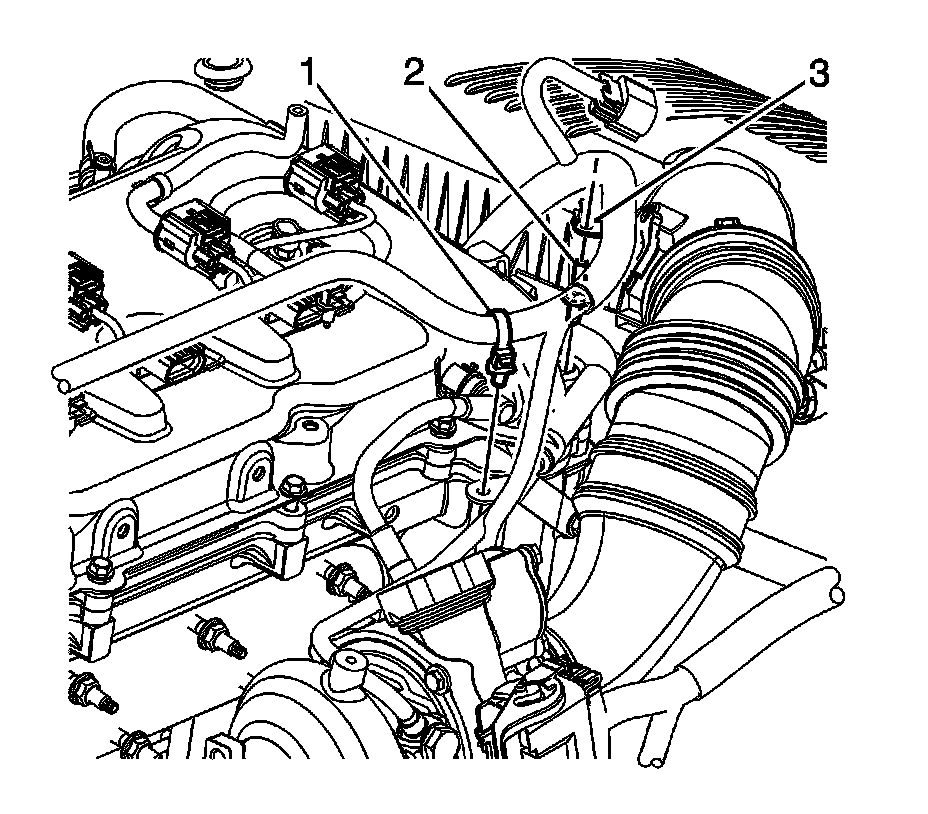 1
2
3