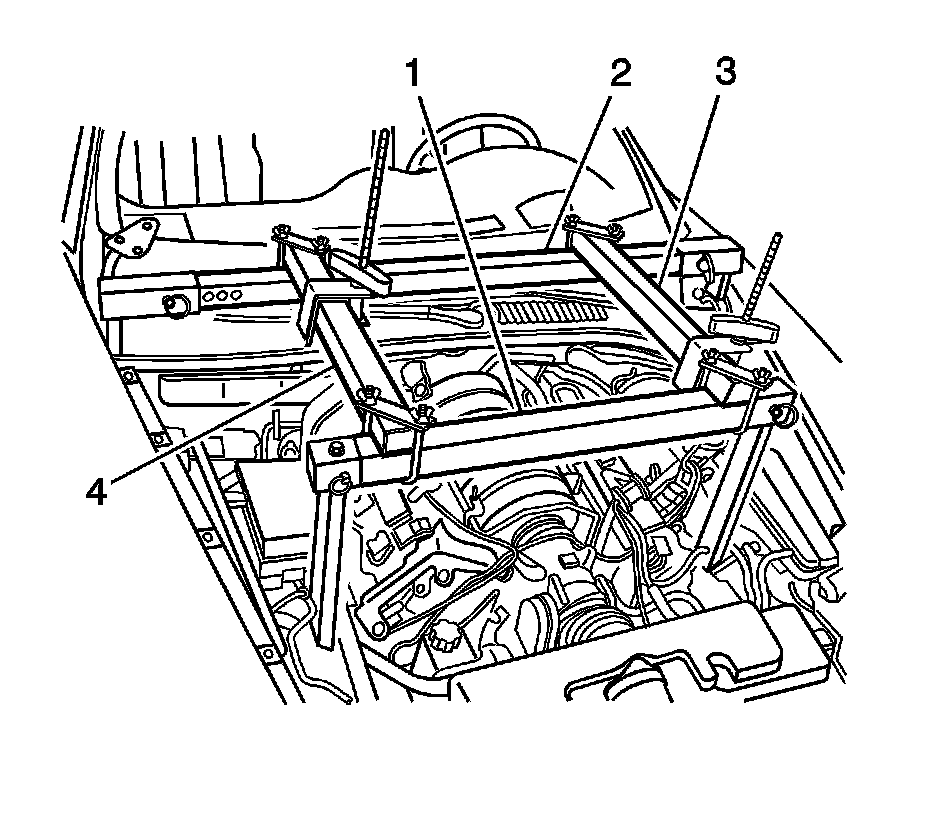 1
2
3
4