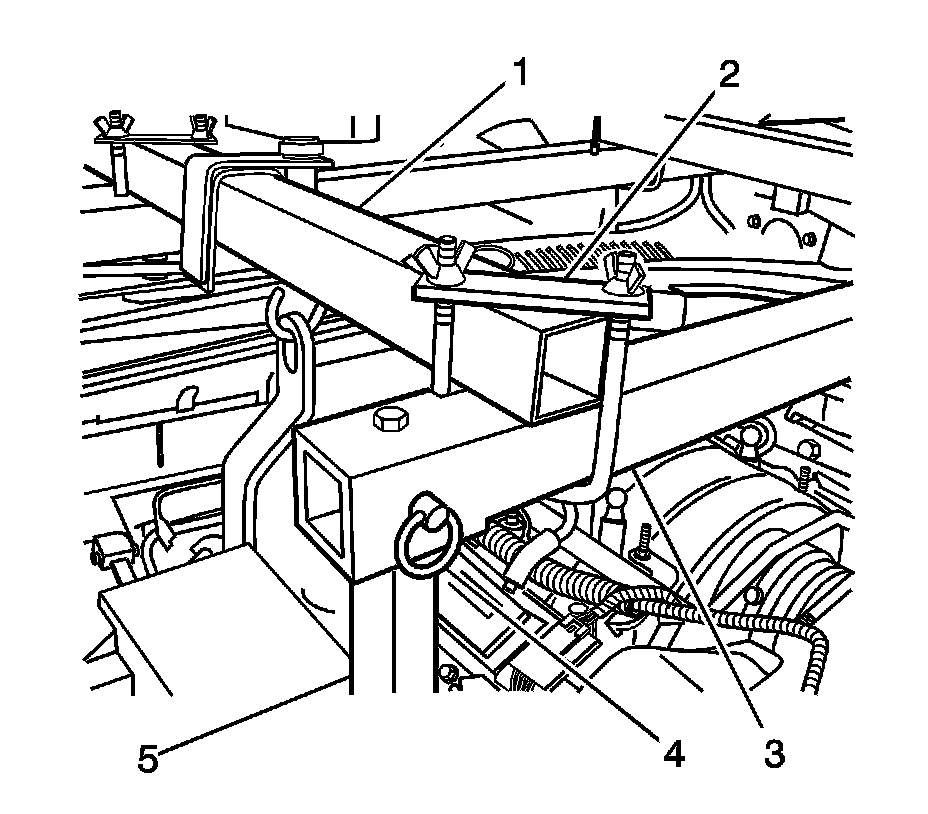 1
2
5
4
3