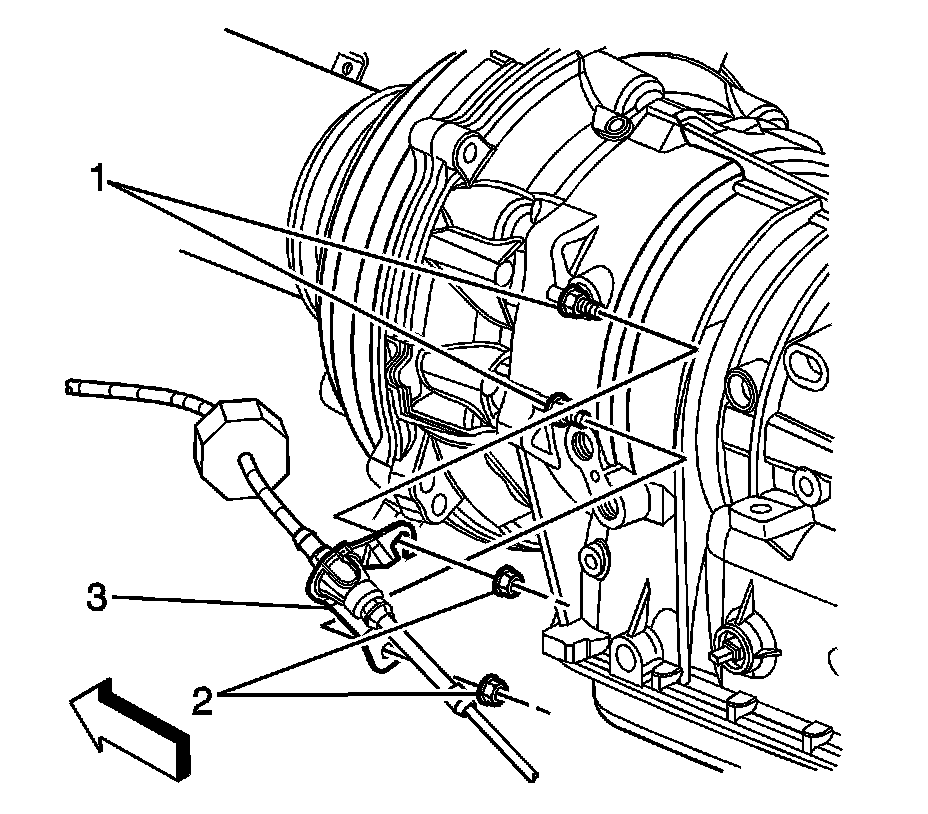 1

3

2