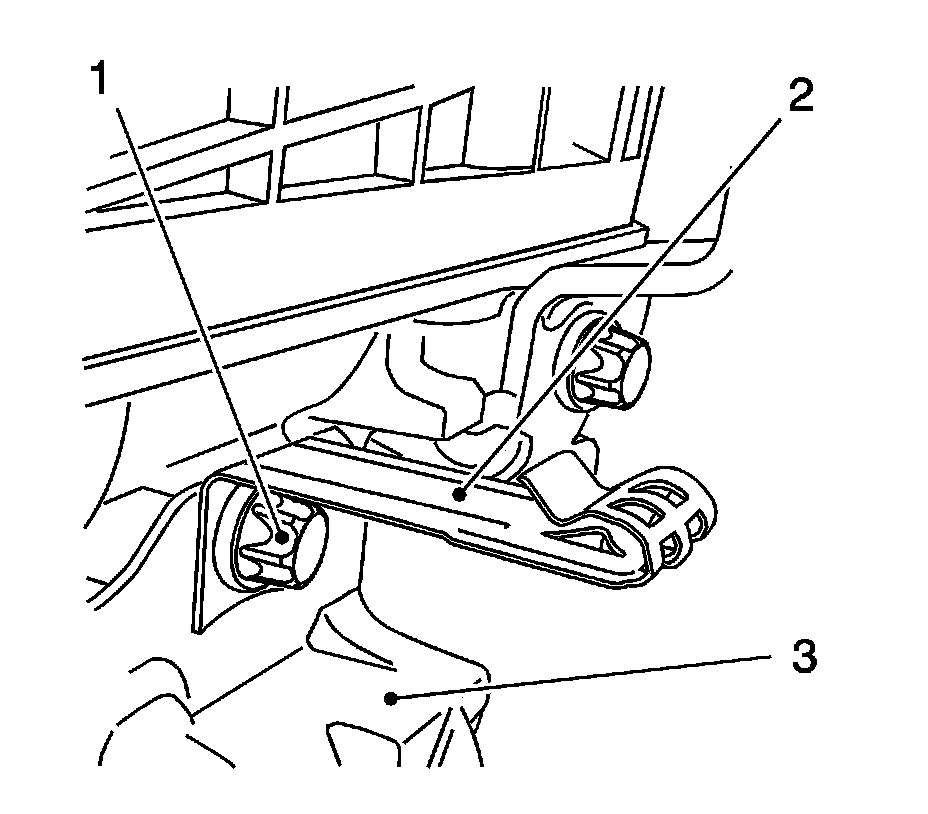 1
2
3