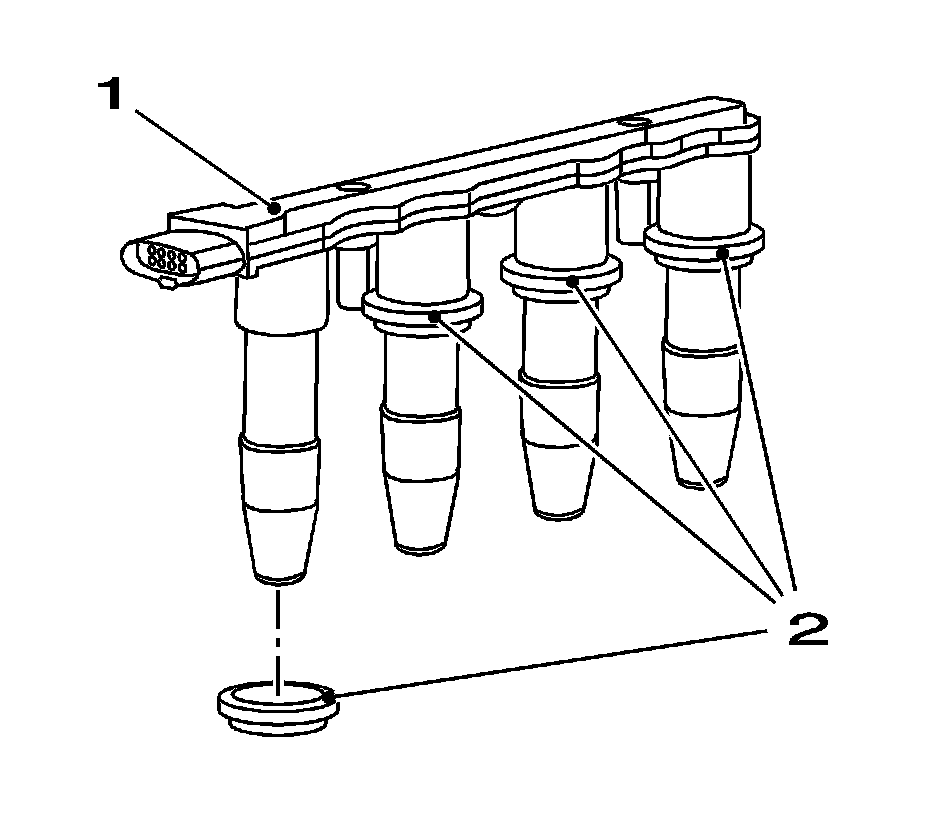 1

2