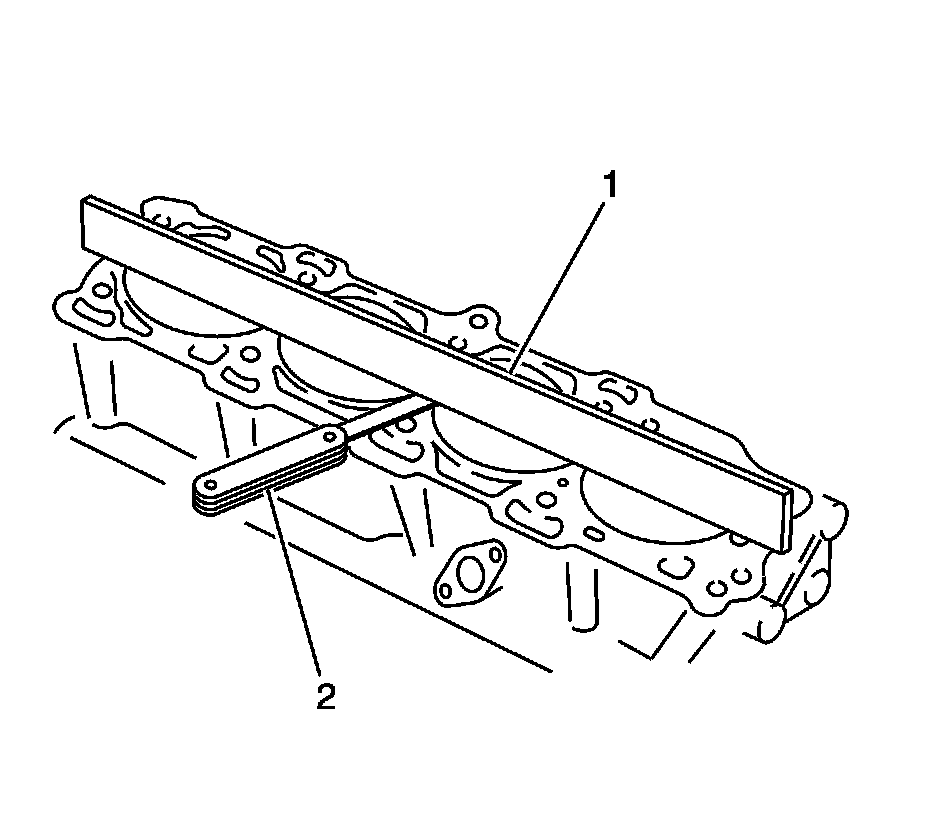 1

2