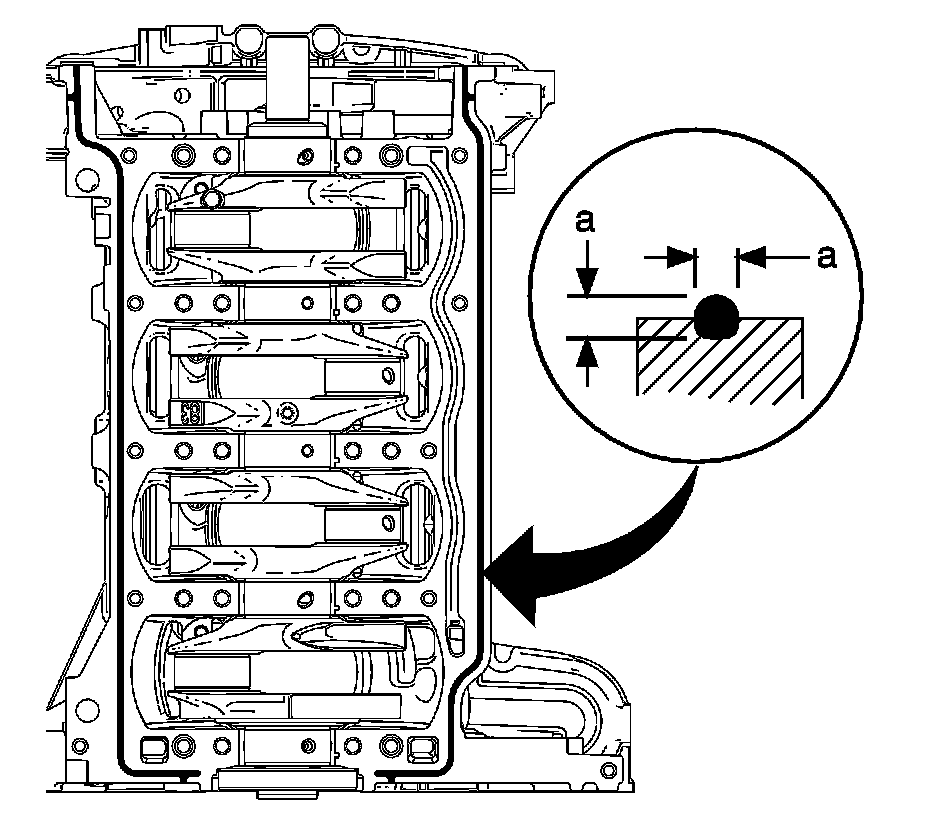 a
a