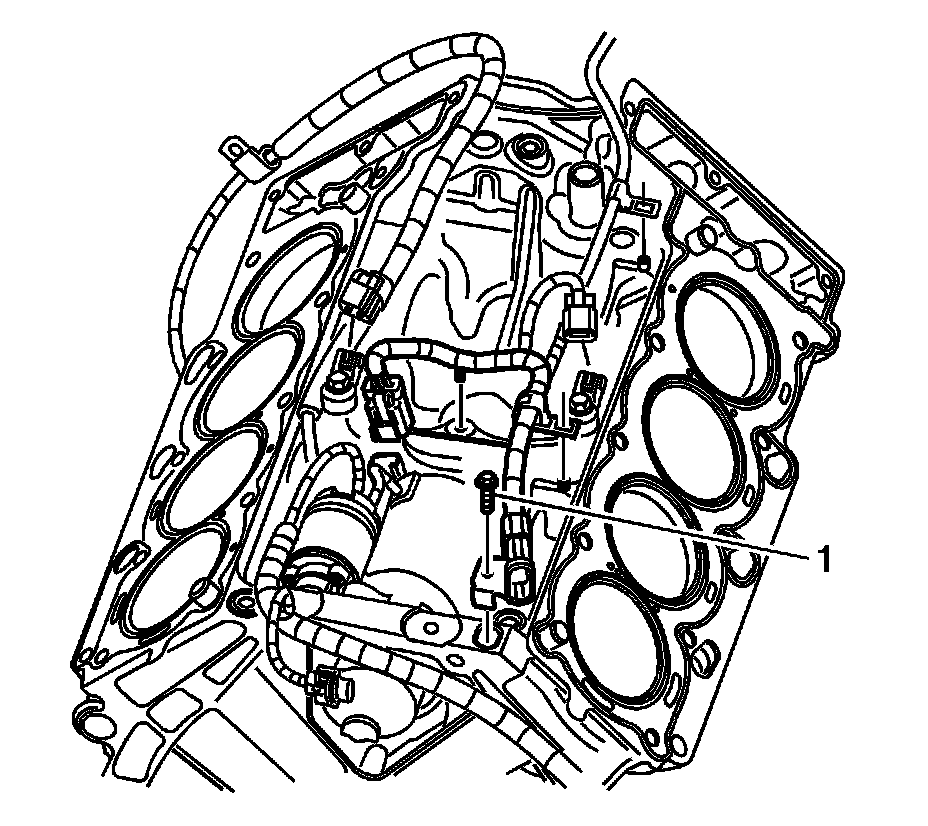 1