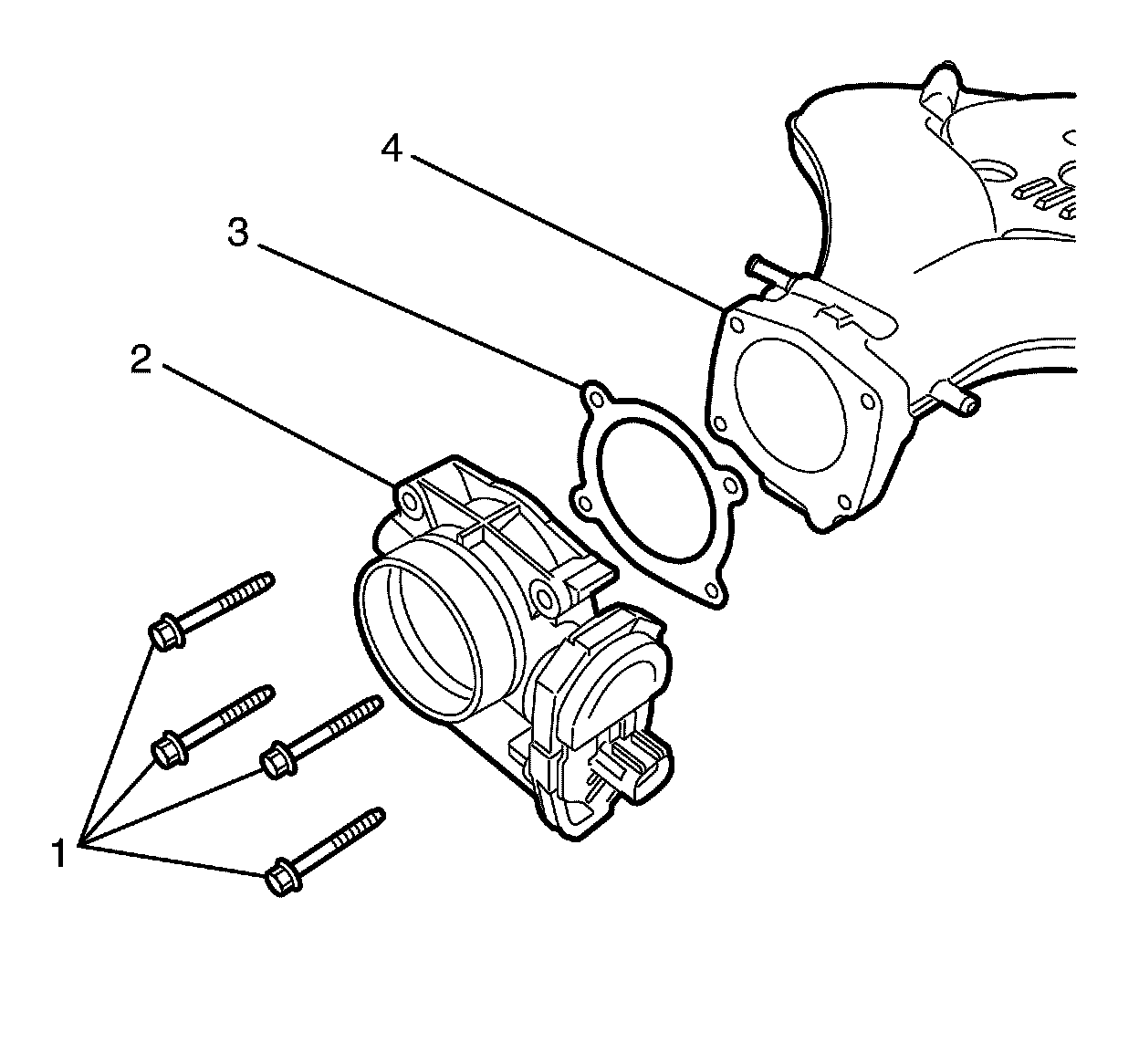 4
3
2
1