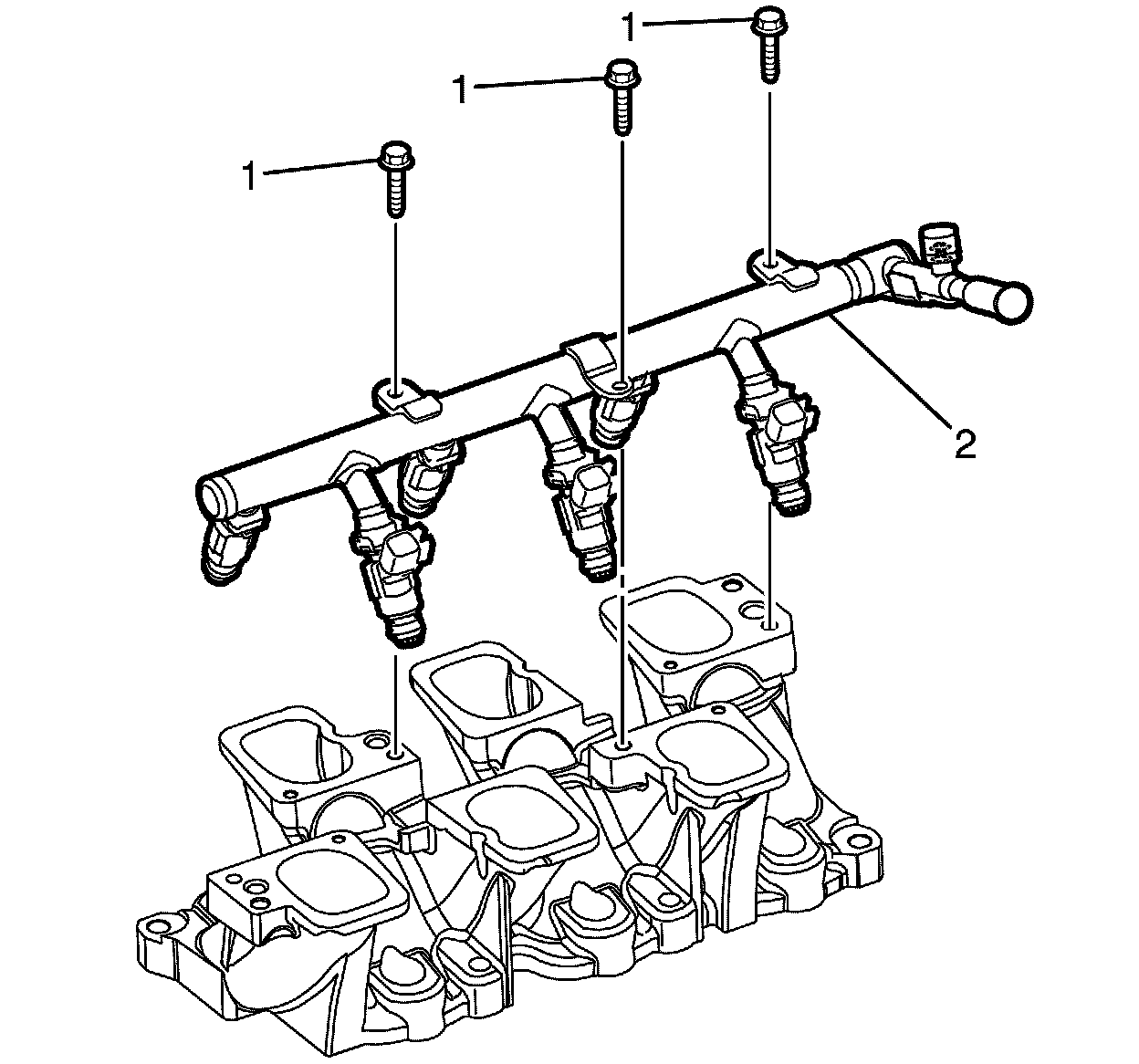 1
1
1
2