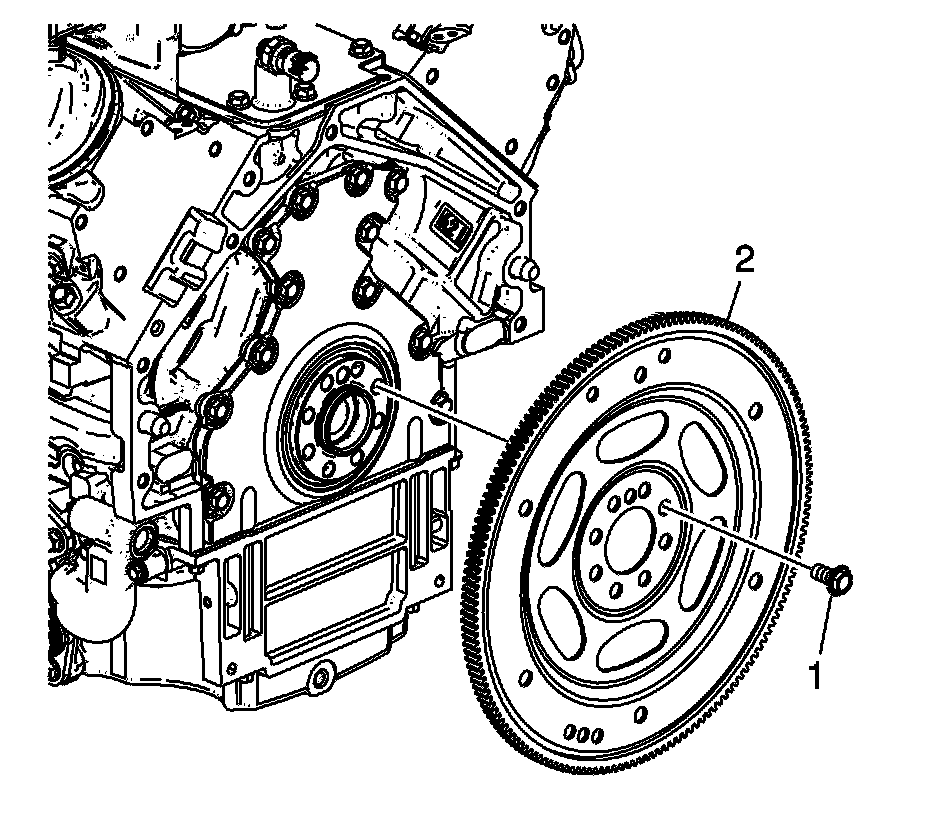 2
1