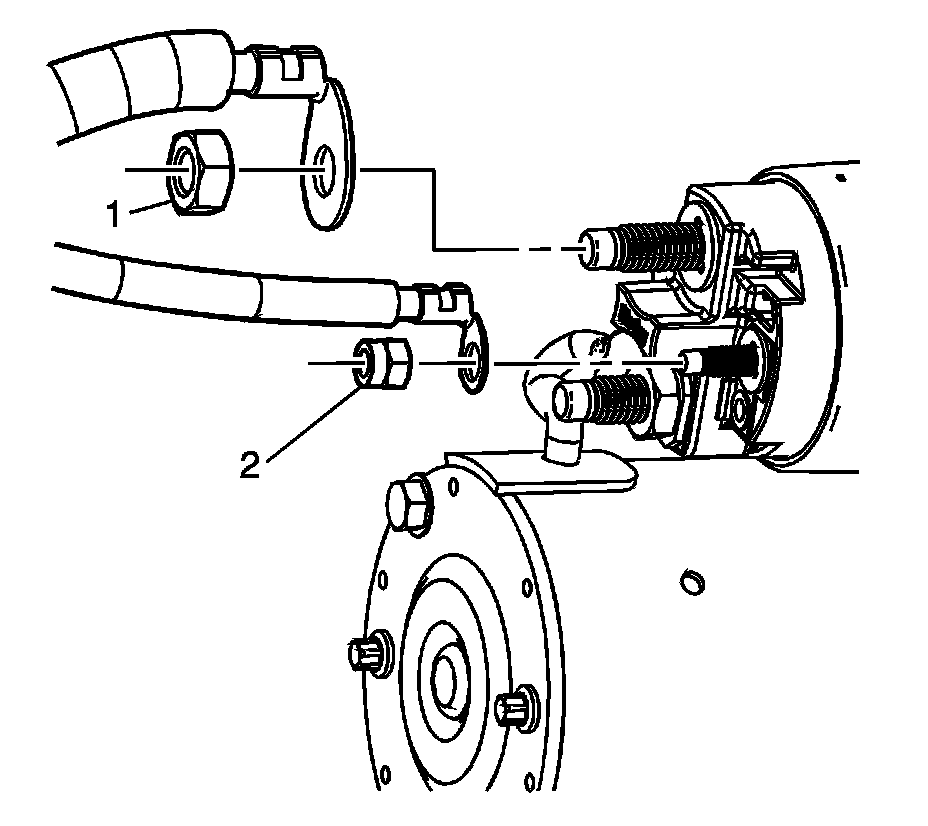 1
2