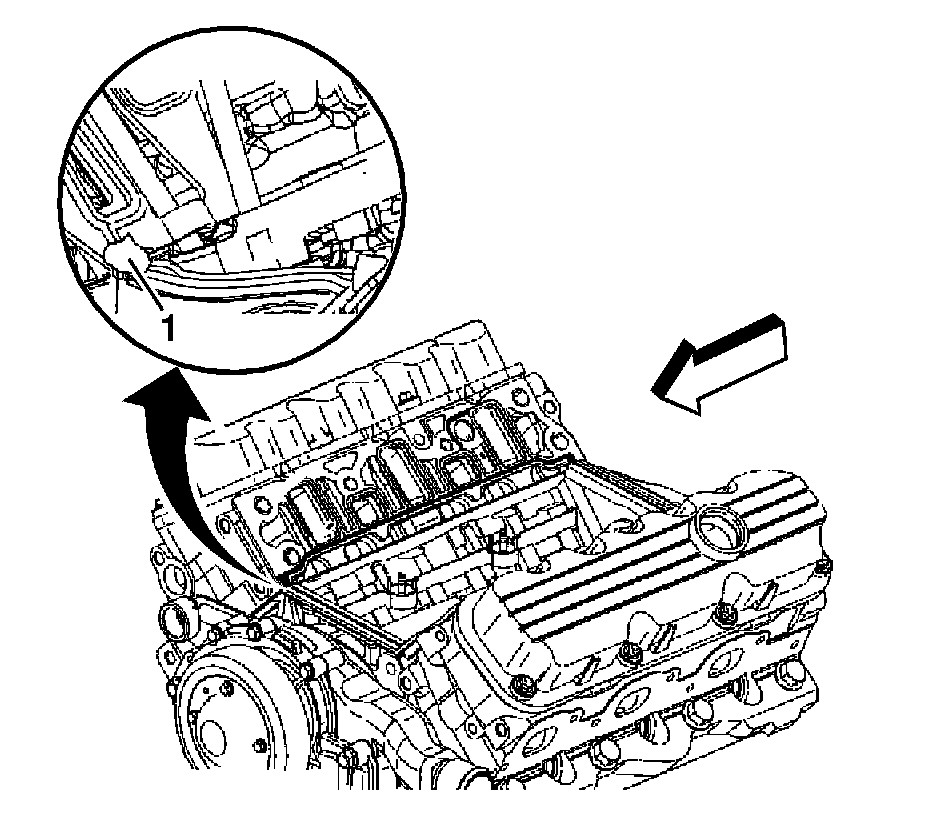 1