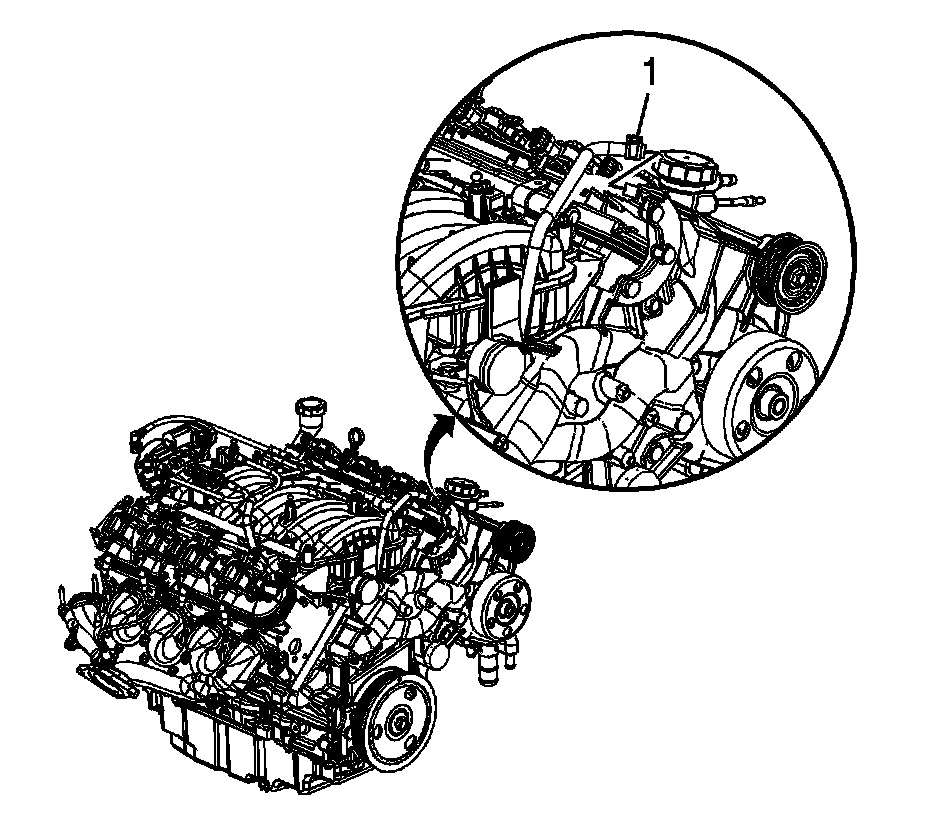 1