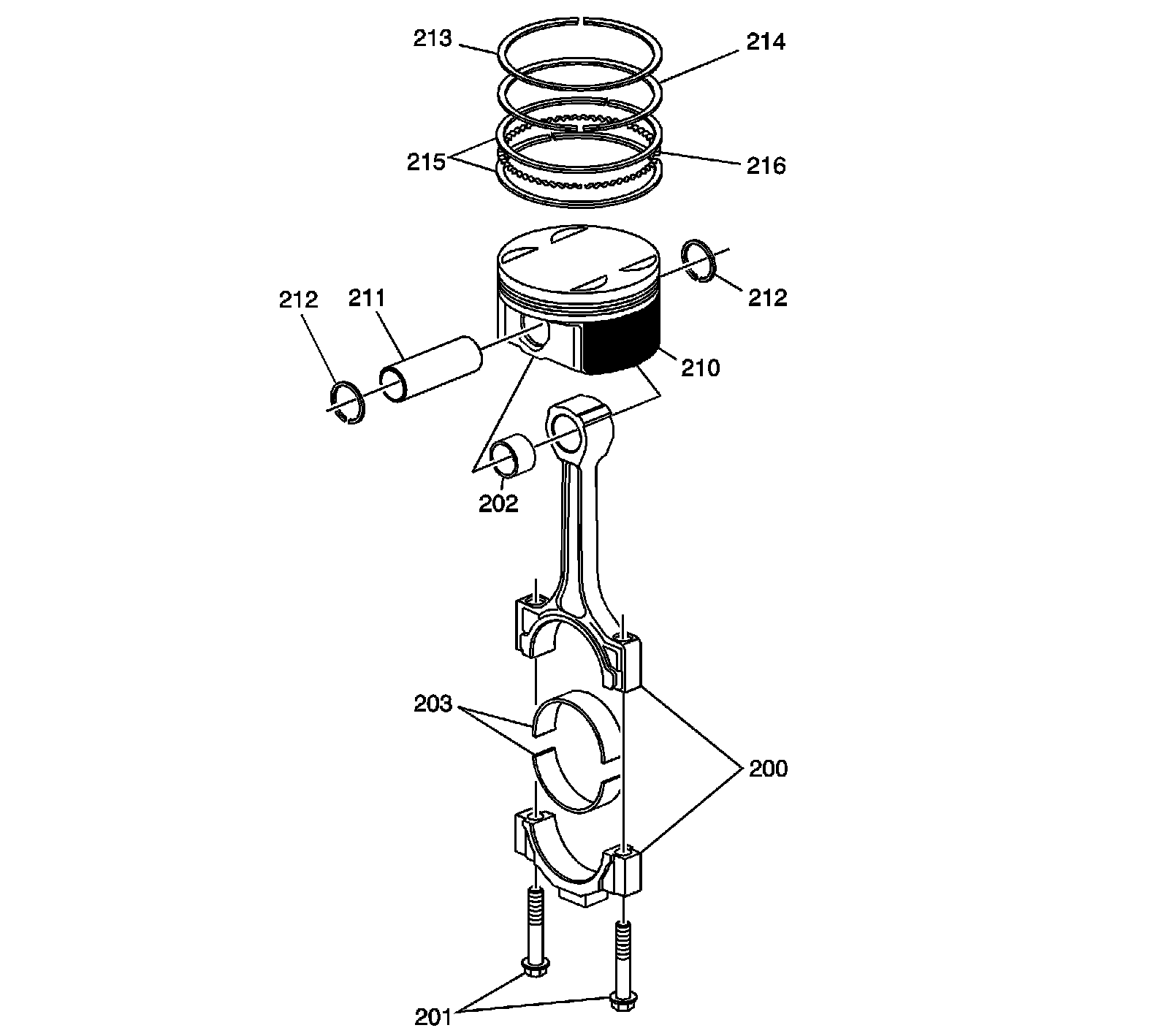 213
214
215
216
212
211
212
210
202
203
200
201