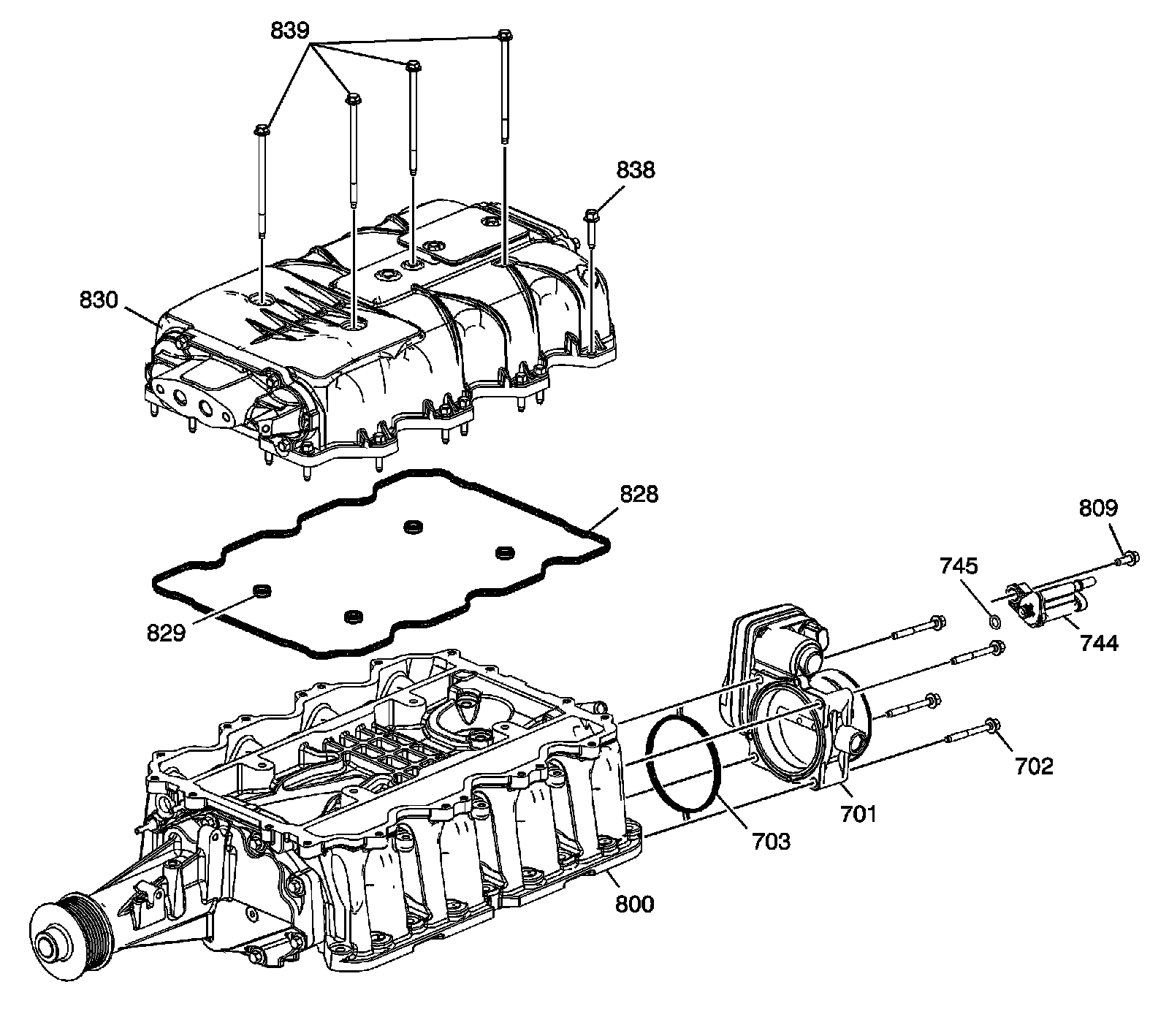 839

838

830

828

809

745

829

744

702

701

703

800