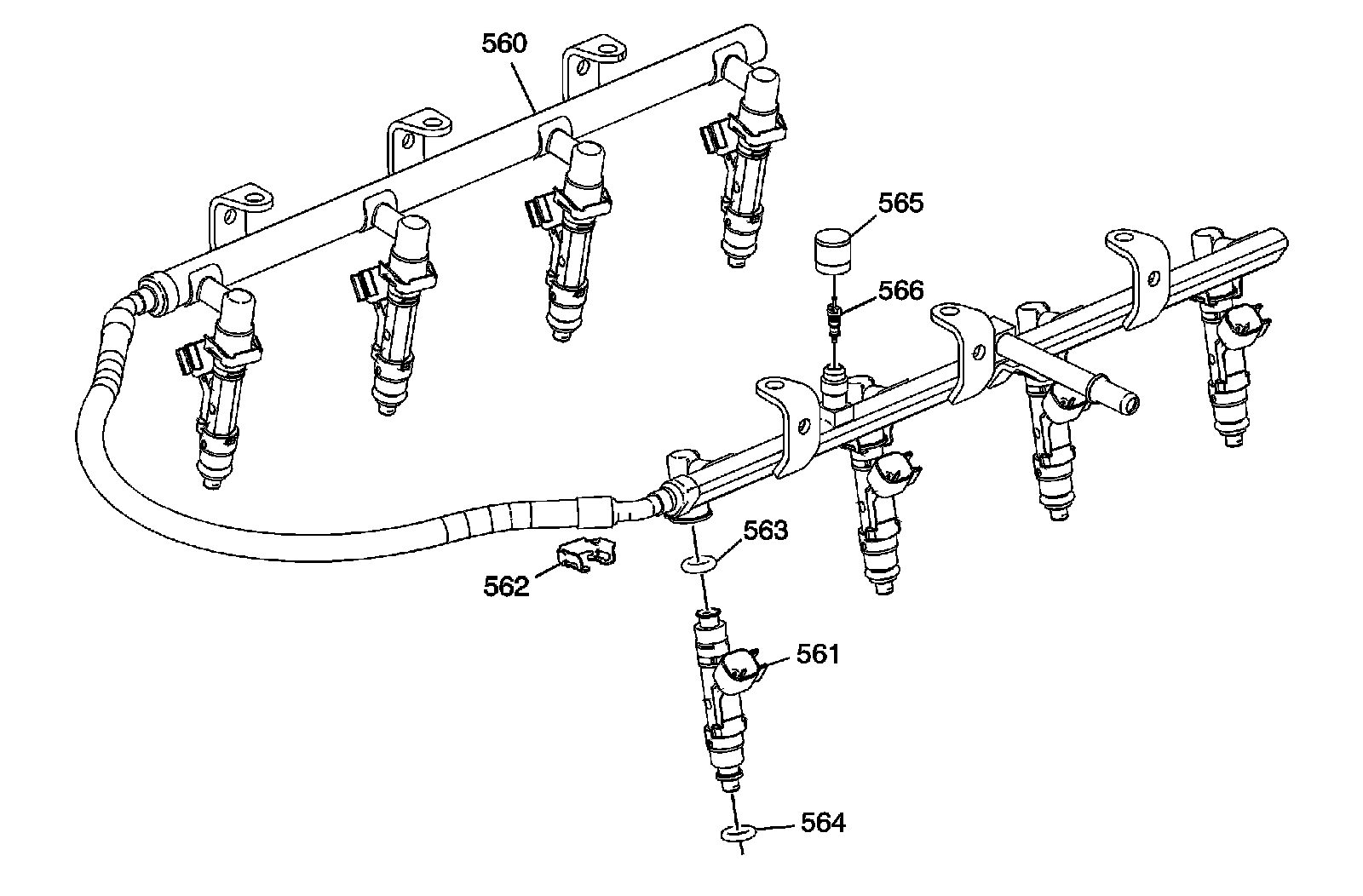 560
565
566
563
562
561
564