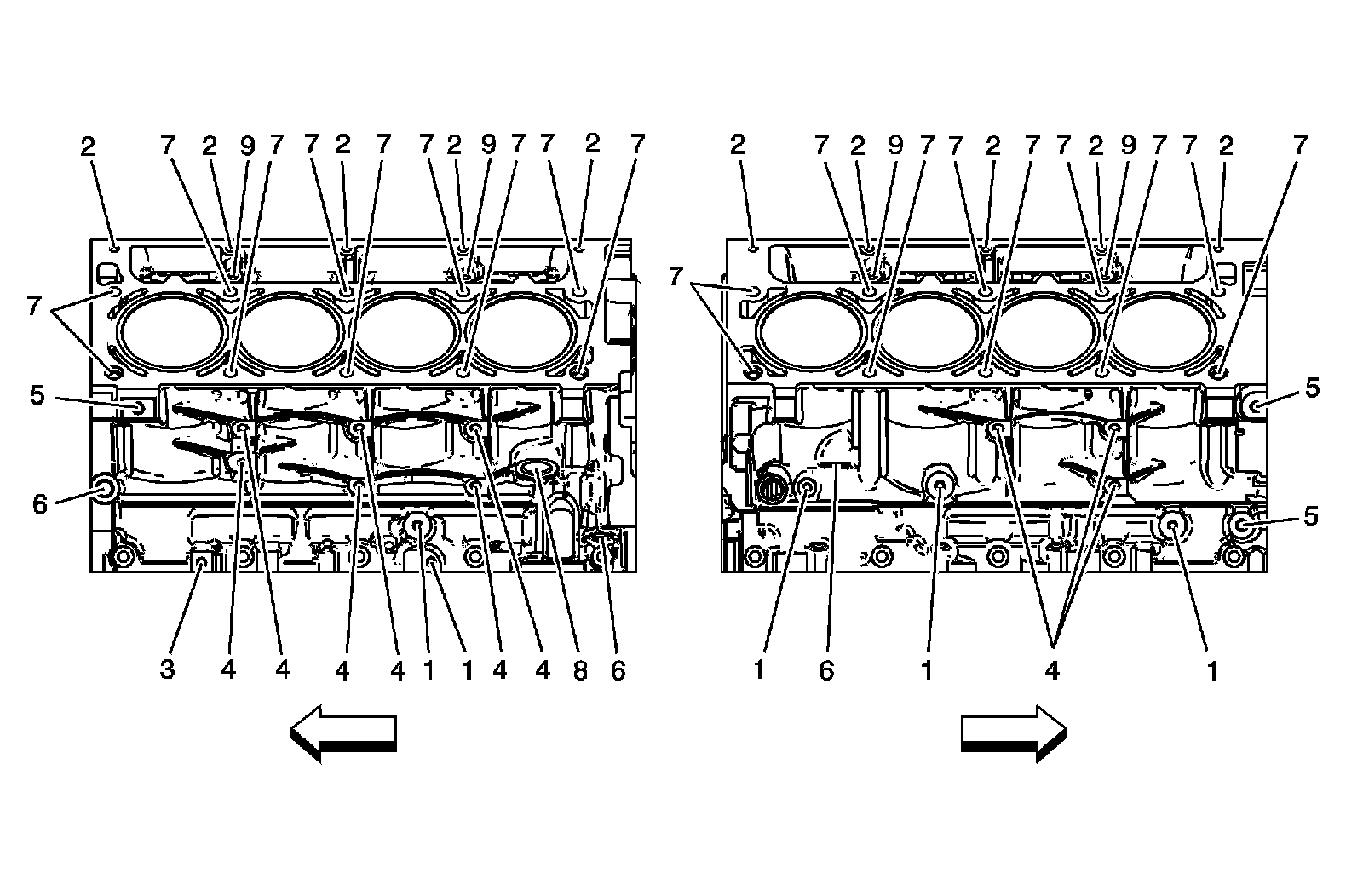 2 7 2 9 7 7 2 7 7 2 9 7 7 2 7
7
5
6
3 4 4 4 4 1 1 4 4 8 6

2 7 2 9 7 7 2 7 7 2 9 7 7 2 7
7
5
5
1 6 1 4 1