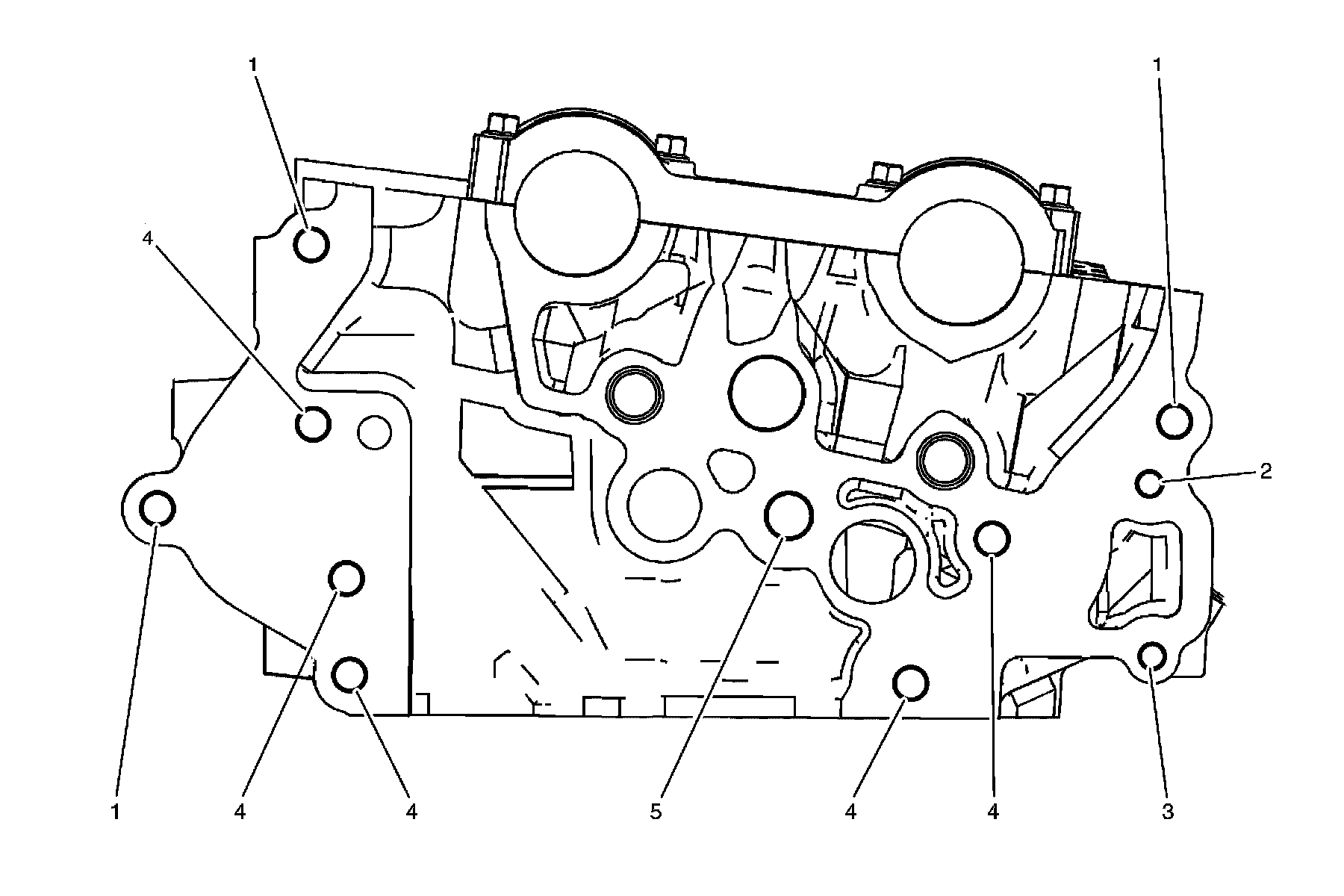 1
1
4
2
1
4
4
5
4
4
3