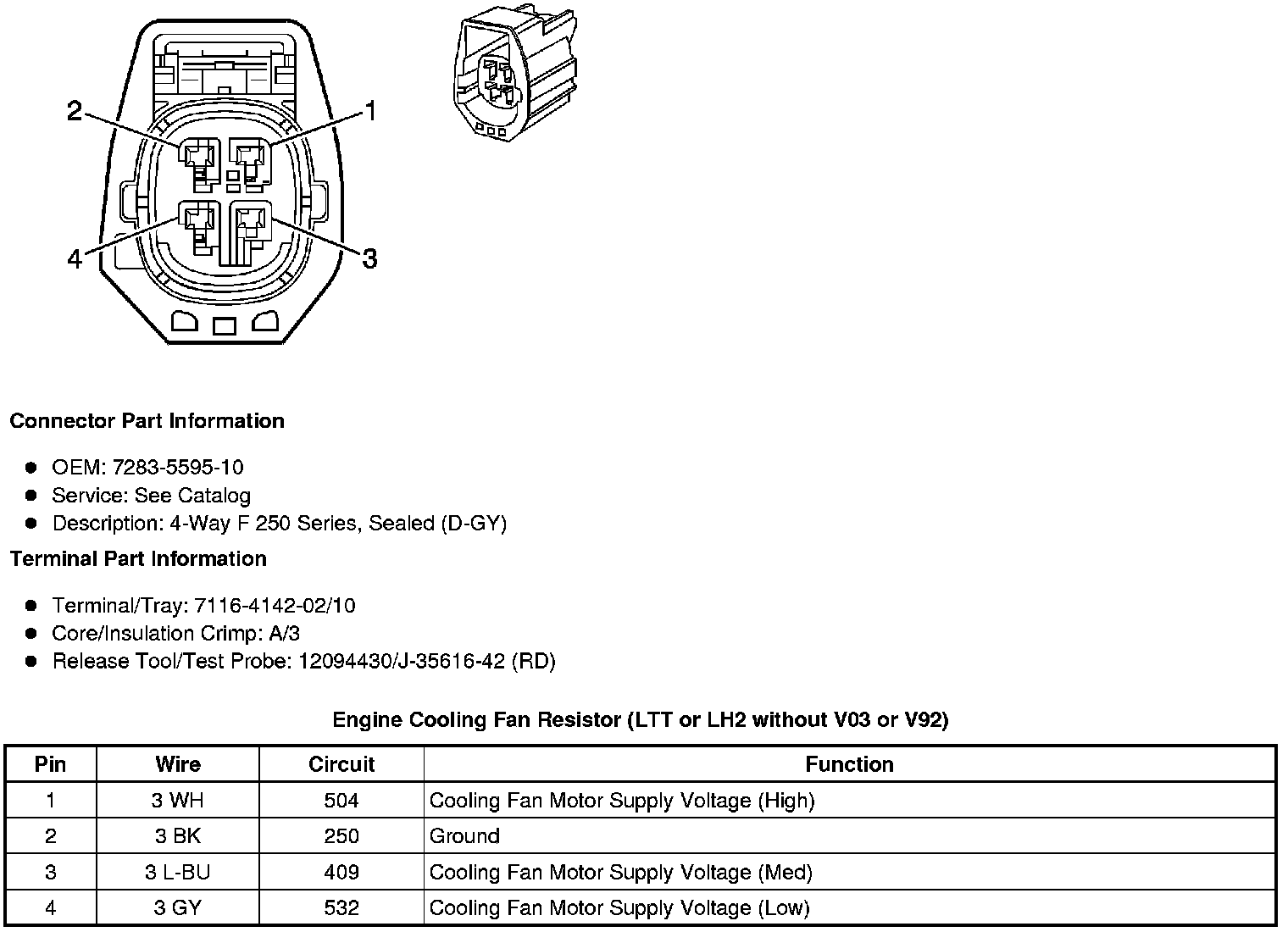 2
1
4
3

**Connector Part Information**

- OEM: 7283-5595-10
- Service: See Catalog
- Description: 4-Way F 250 Series, Sealed (D-GY)

**Terminal Part Information**

- Terminal/Tray: 7116-4142-02/10
- Core/Insulation Crimp: A/3
- Release Tool/Test Probe: 12094430/J-35616-42 (RD)

**Engine Cooling Fan Resistor (LTT or LH2 without V03 or V92)**

| Pin | Wire | Circuit | Function |
|---|---|---|---|
| 1 | 3 WH | 504 | Cooling Fan Motor Supply Voltage (High) |
| 2 | 3 BK | 250 | Ground |
| 3 | 3 L-BU | 409 | Cooling Fan Motor Supply Voltage (Med) |
| 4 | 3 GY | 532 | Cooling Fan Motor Supply Voltage (Low) |