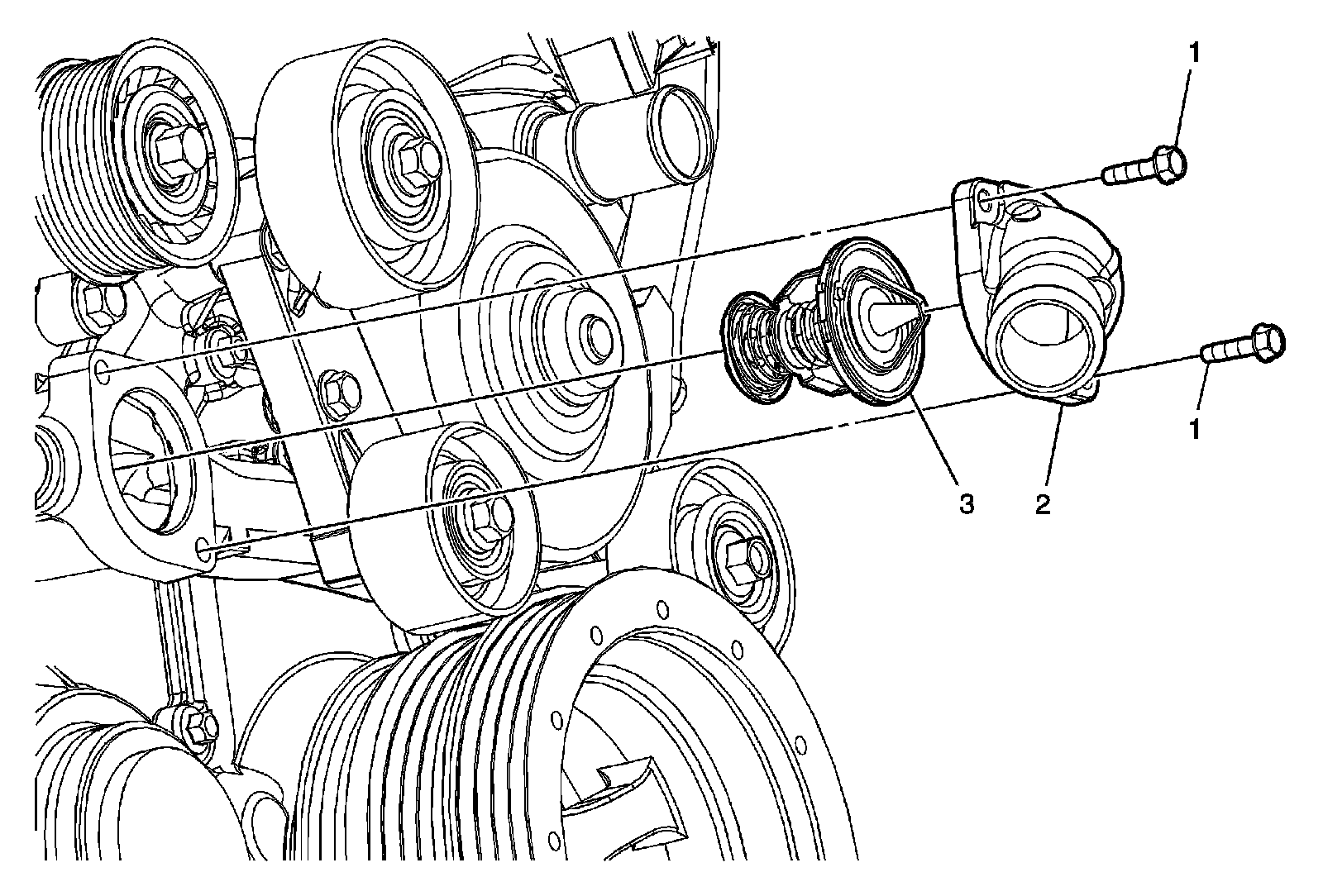 1
1
3
2