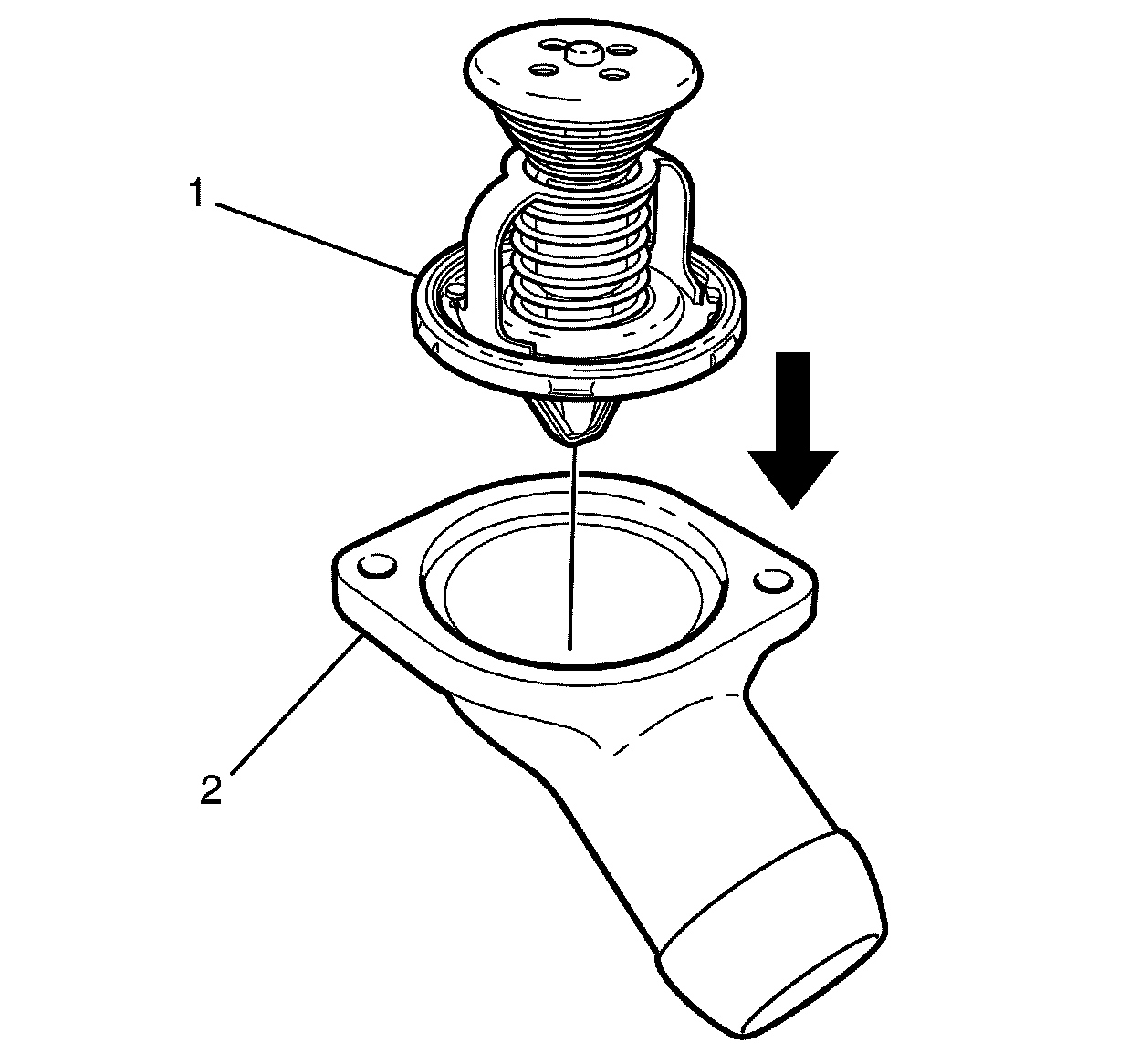 1
2