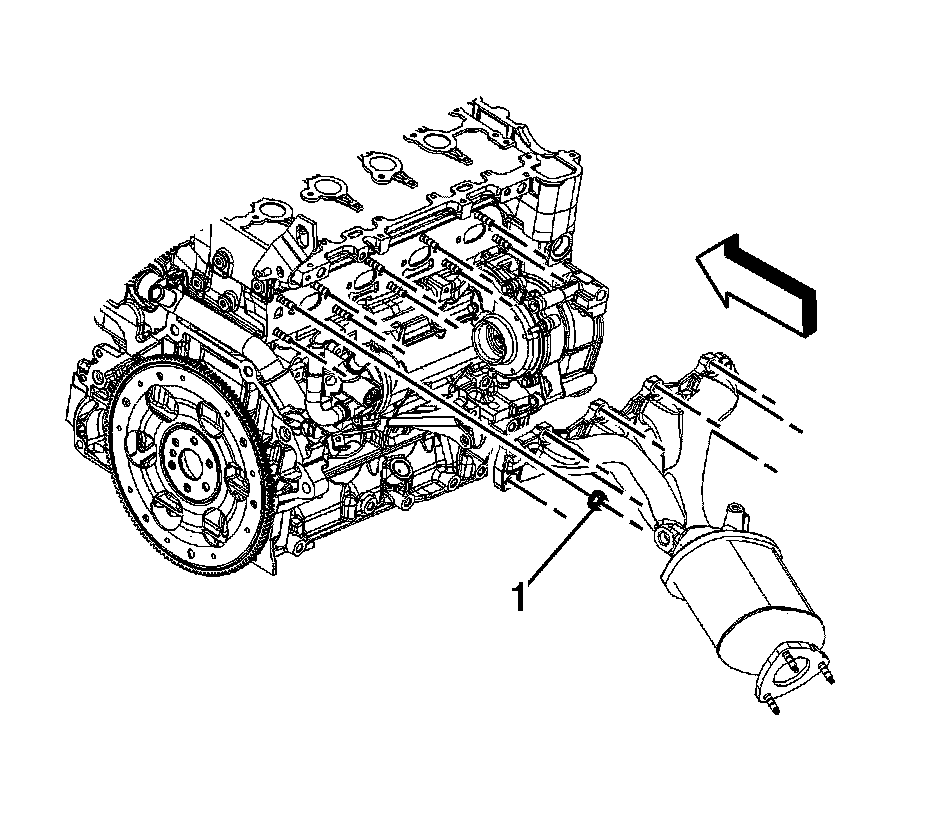 1