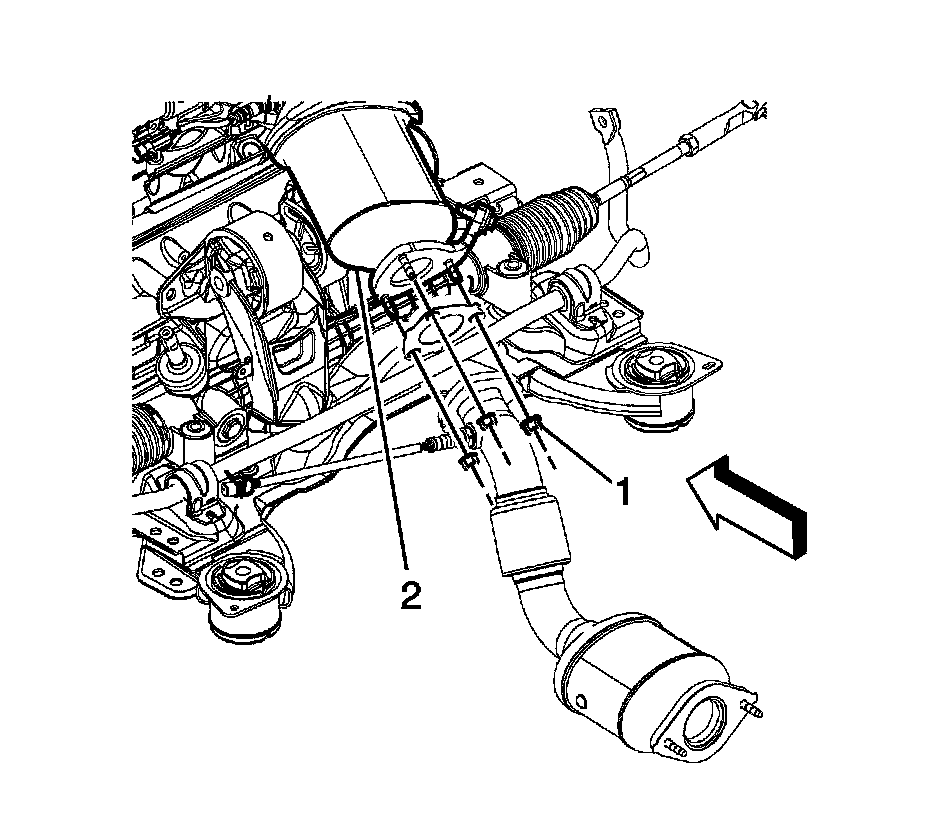 1

2