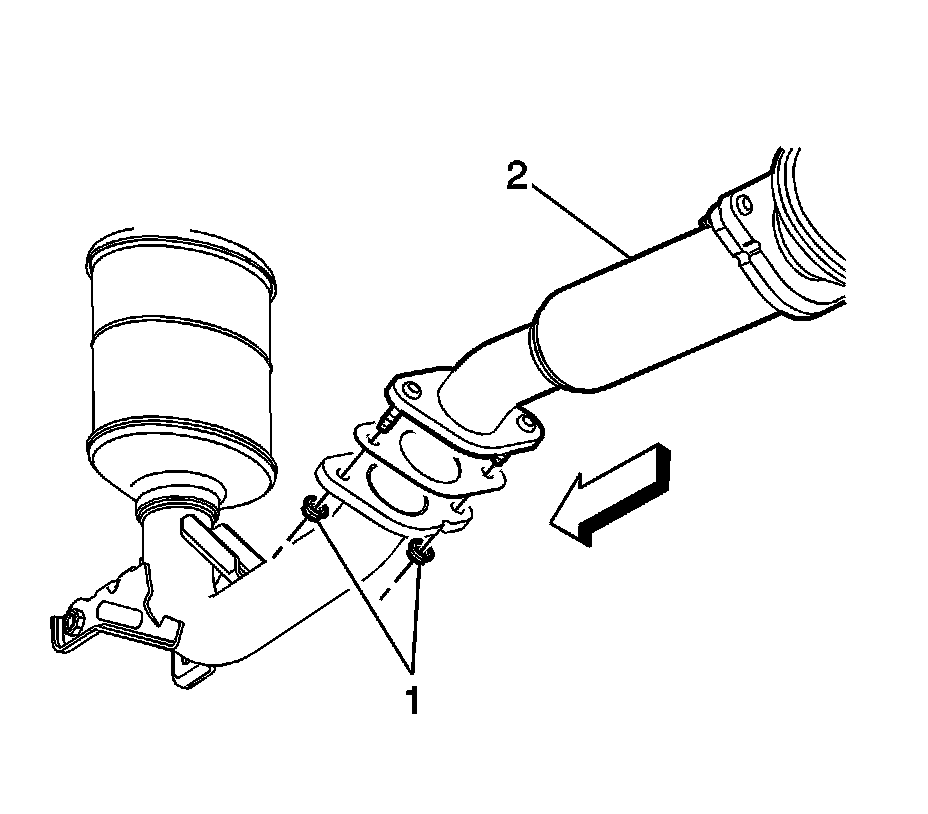 2

1