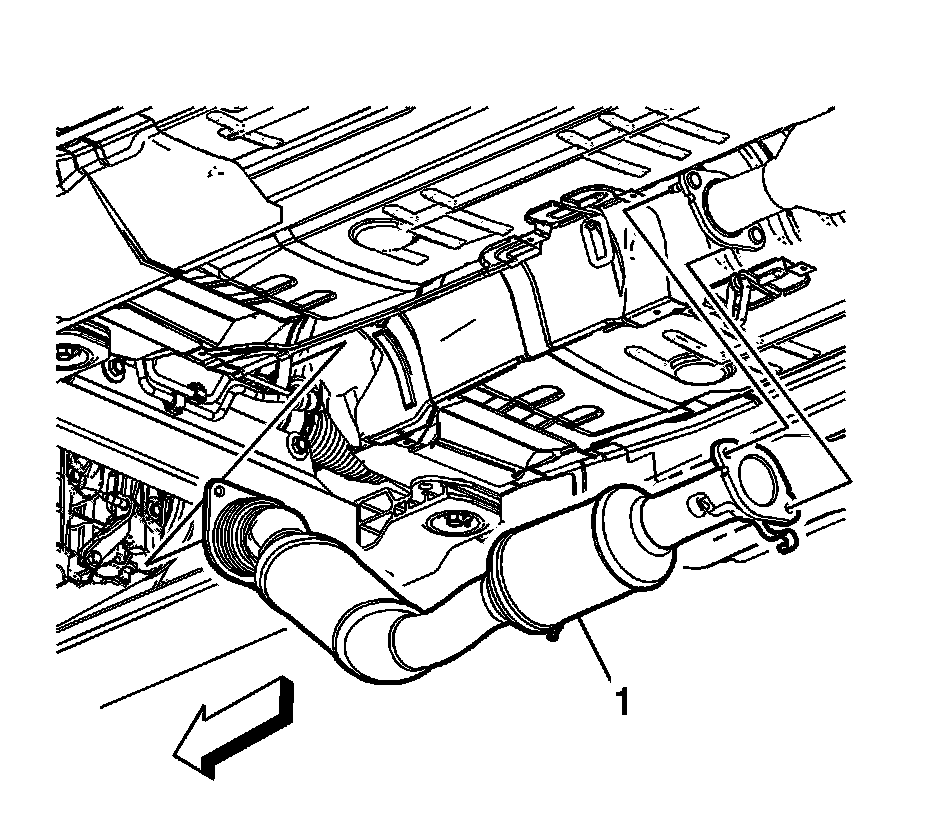 1