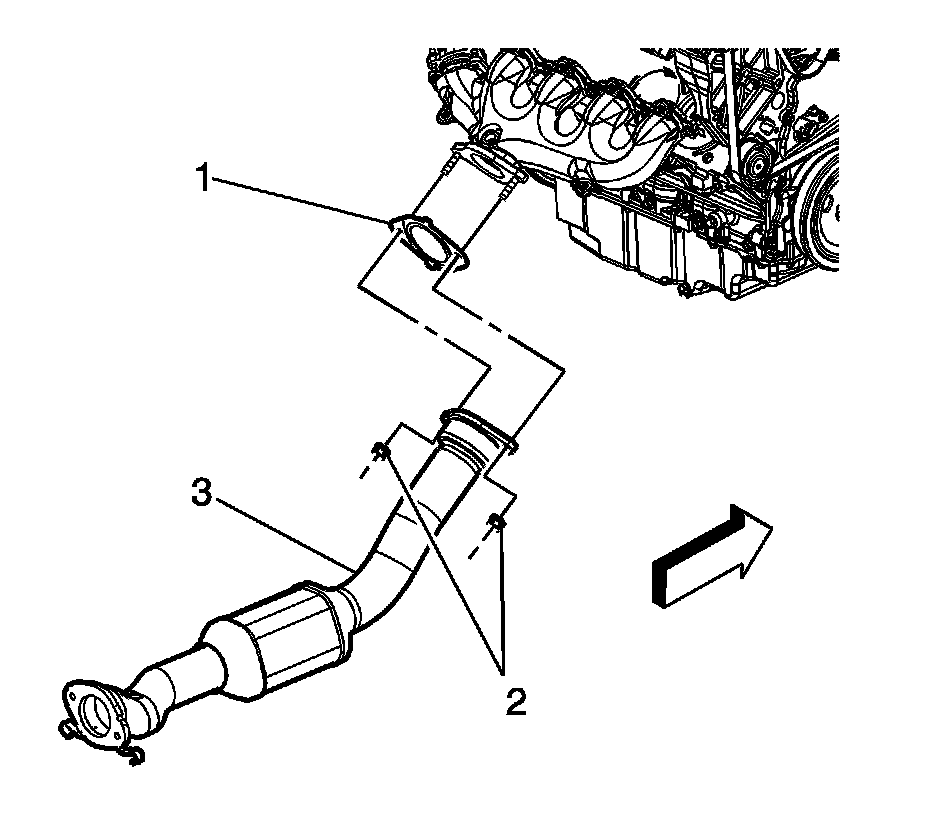 1
3
2