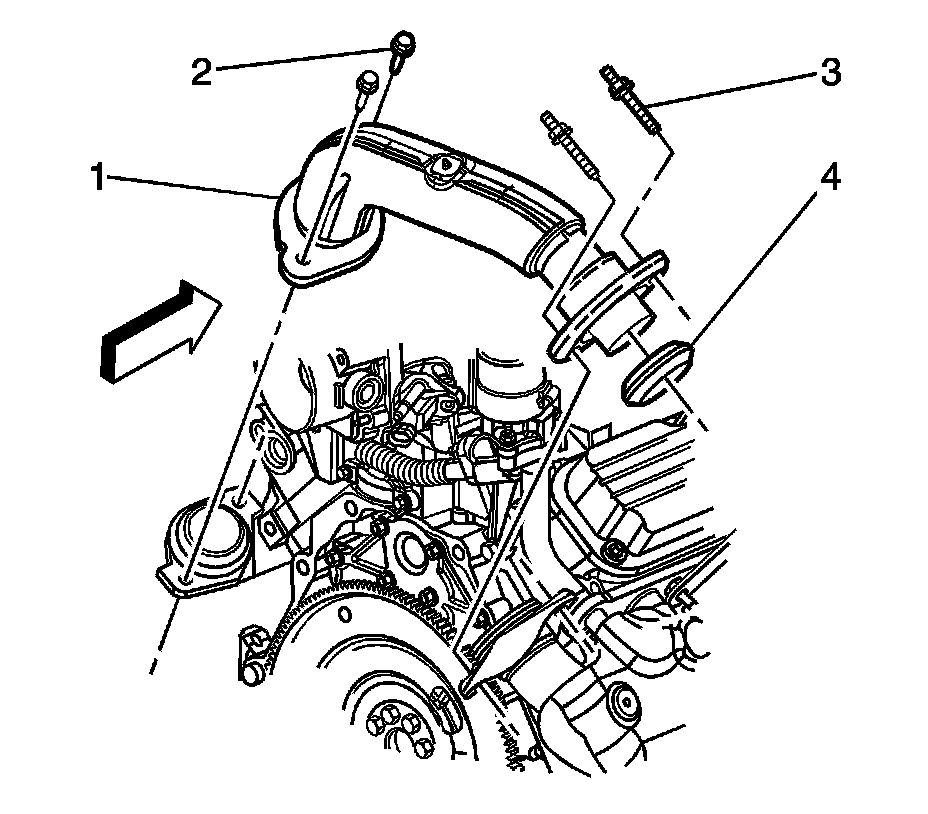 2
3
1
4