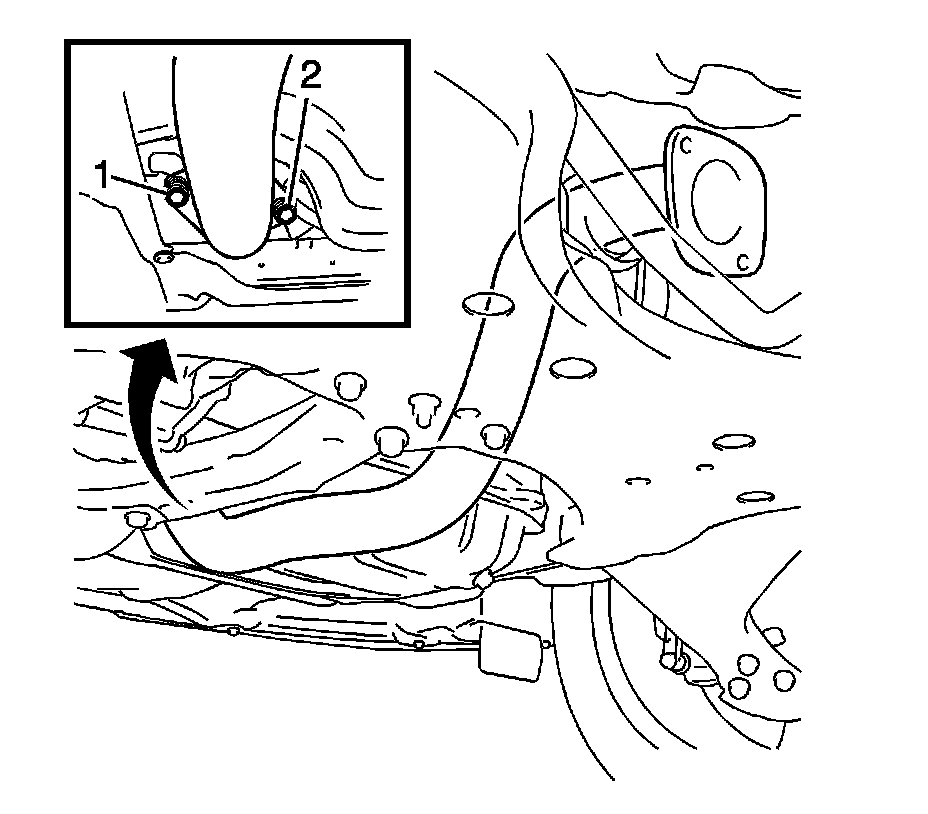 1
2