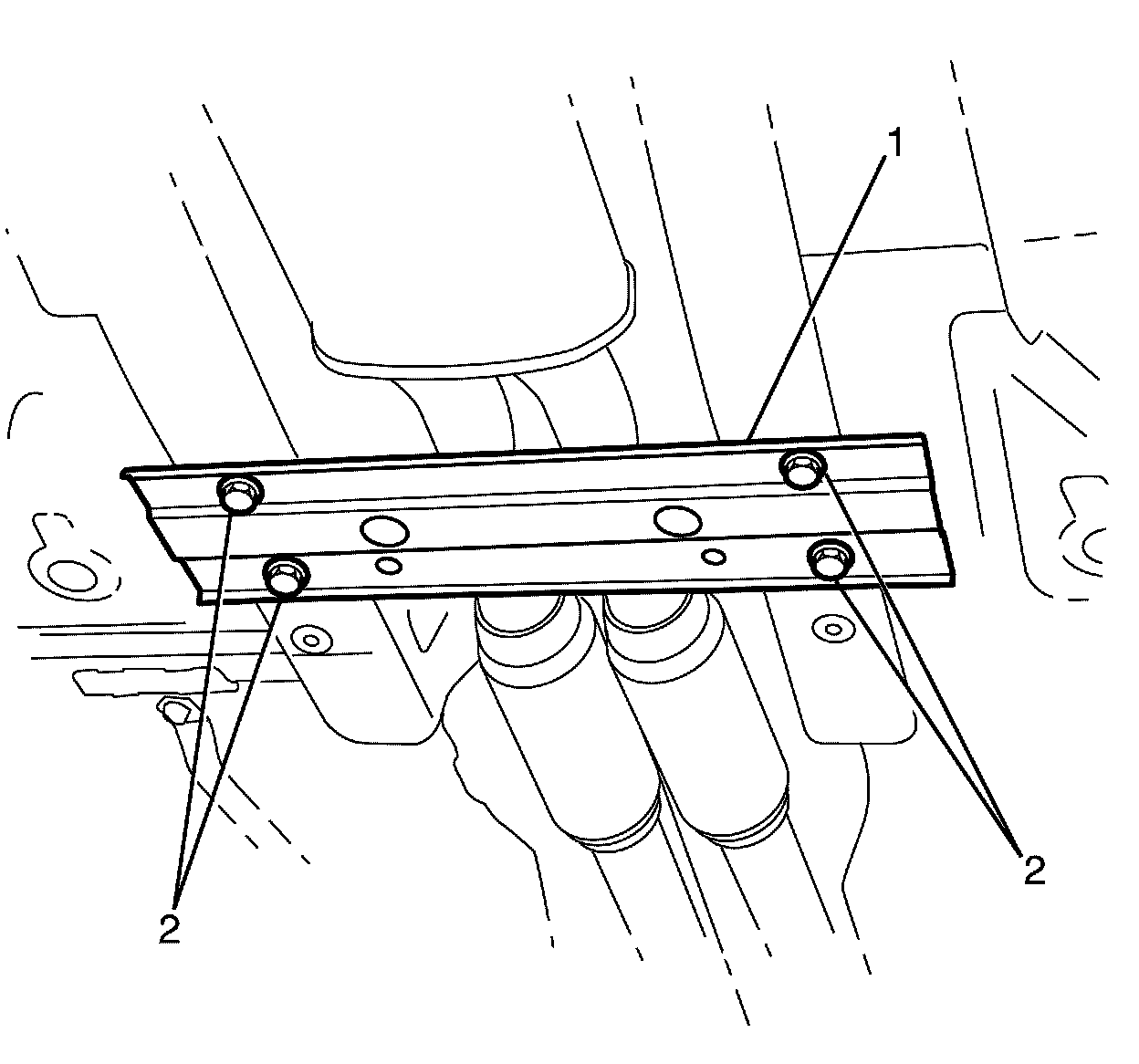 1
2
2