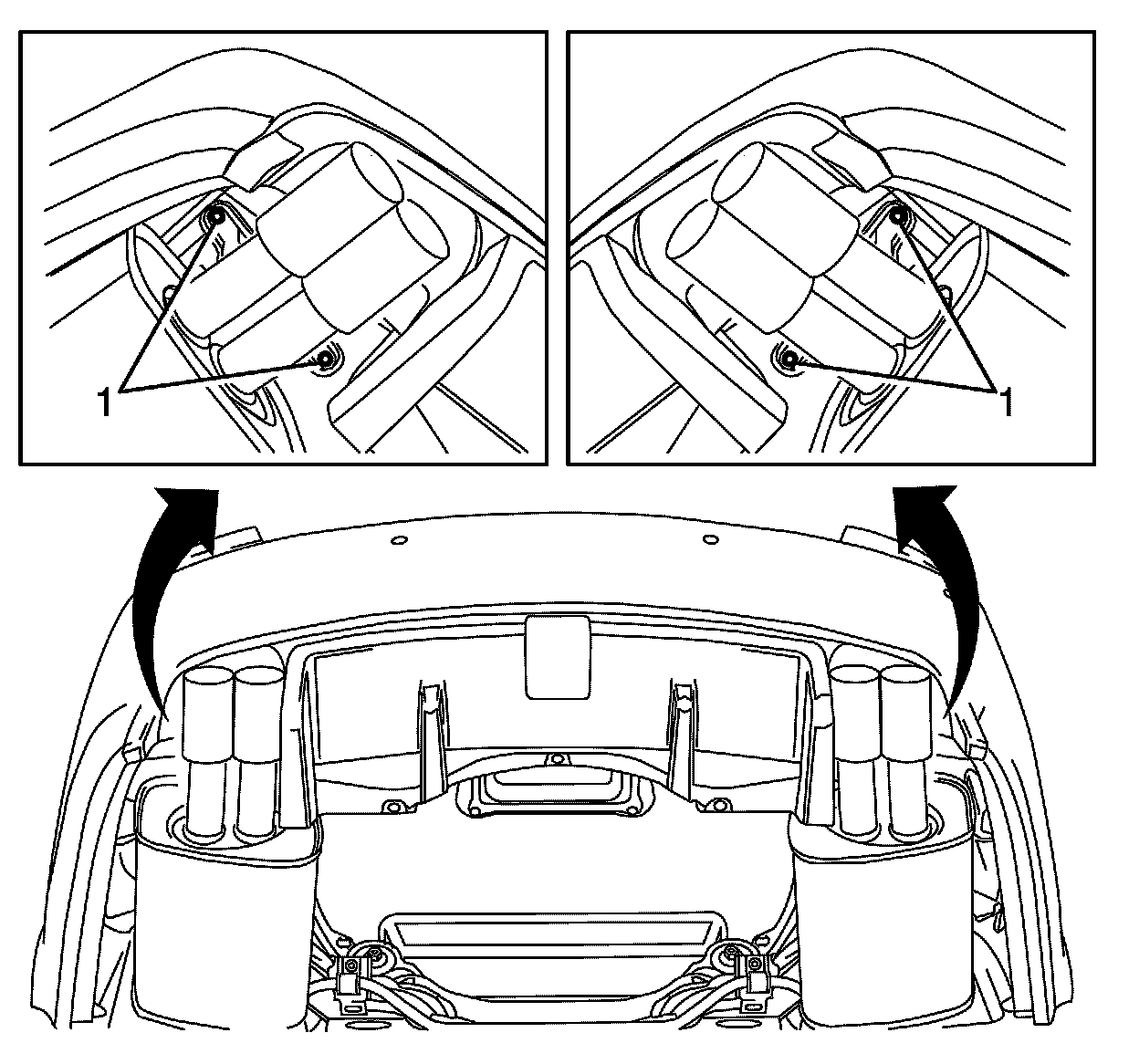 1

1