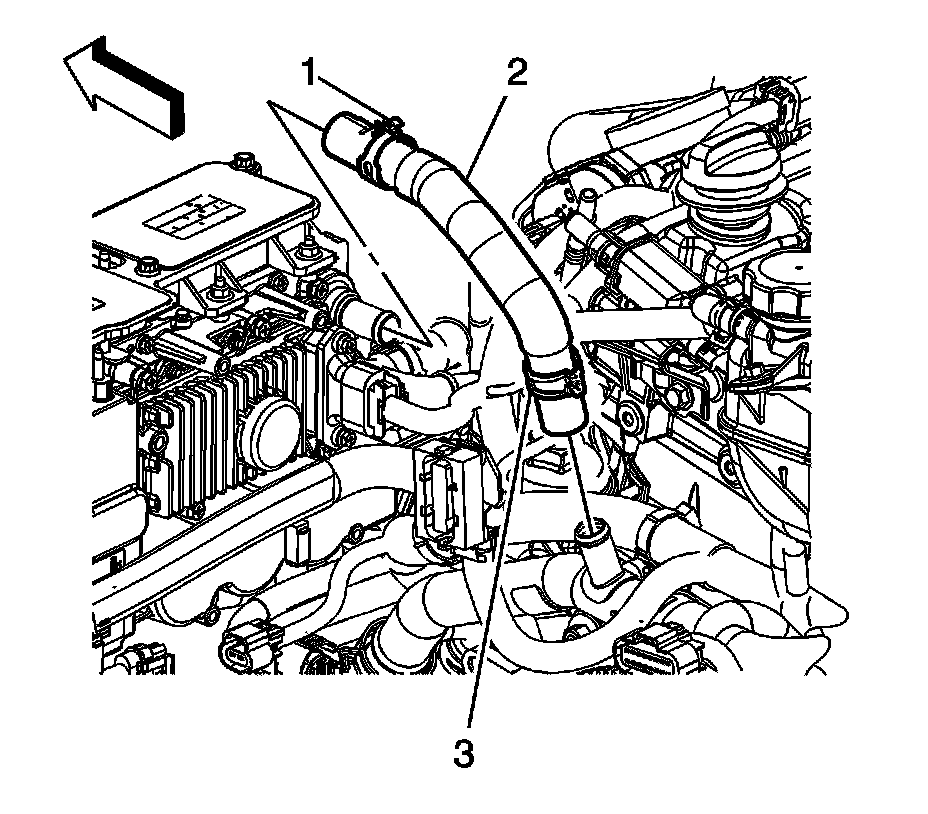 1
2
3