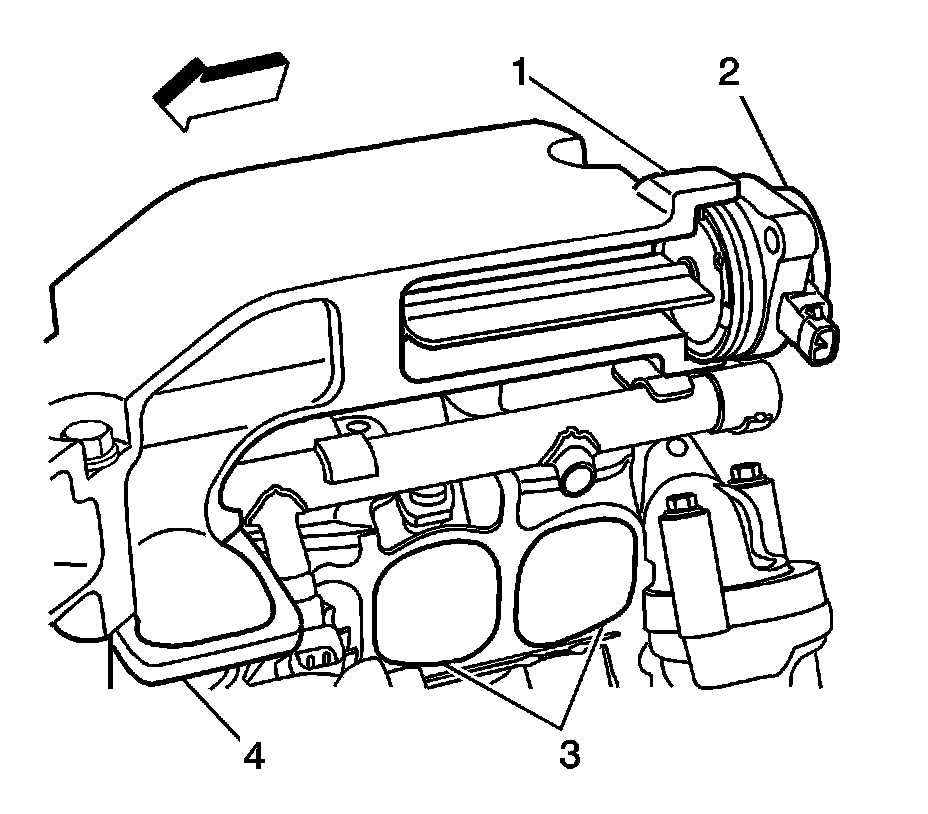 1
2
4
3