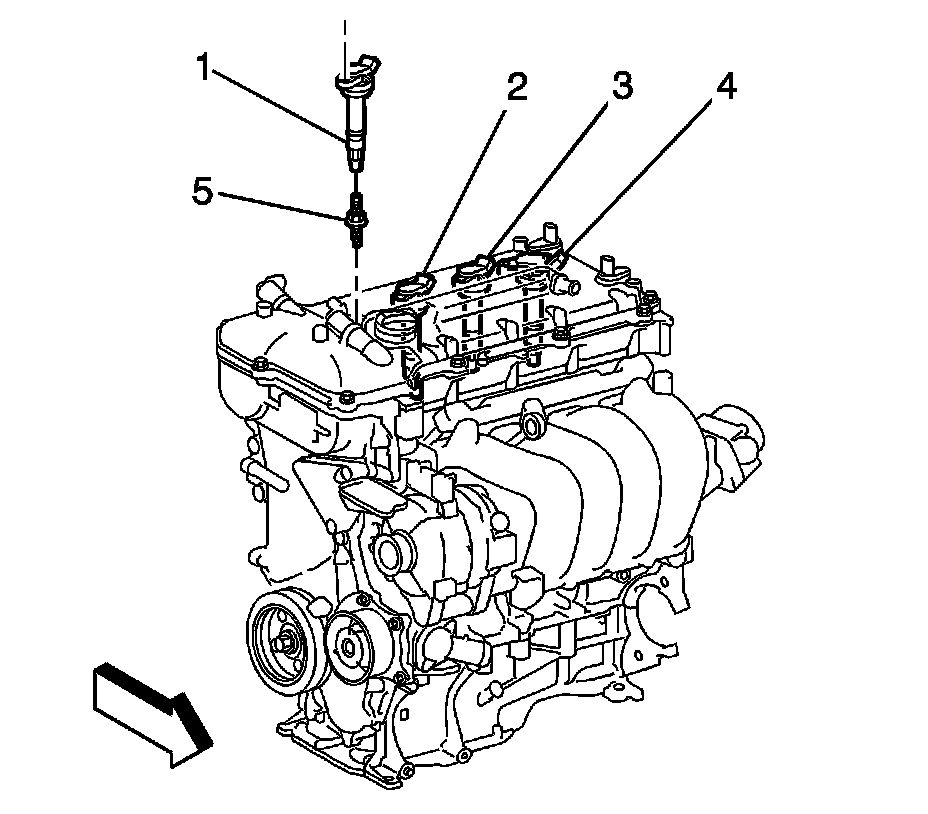 1
2
3
4
5