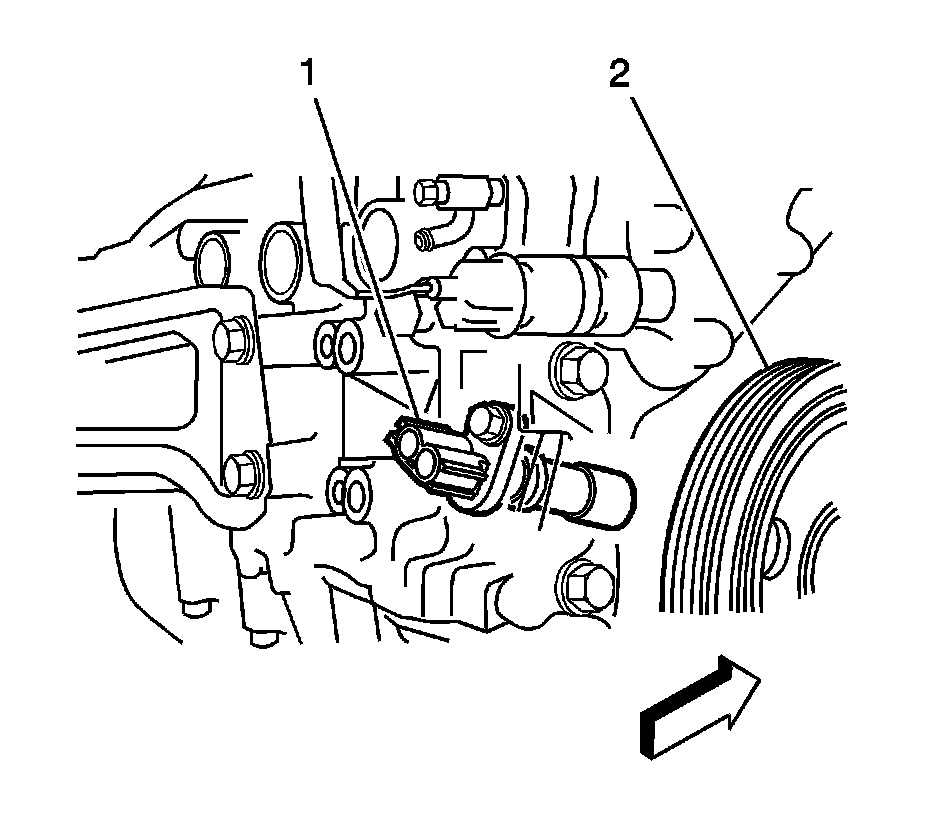 1
2