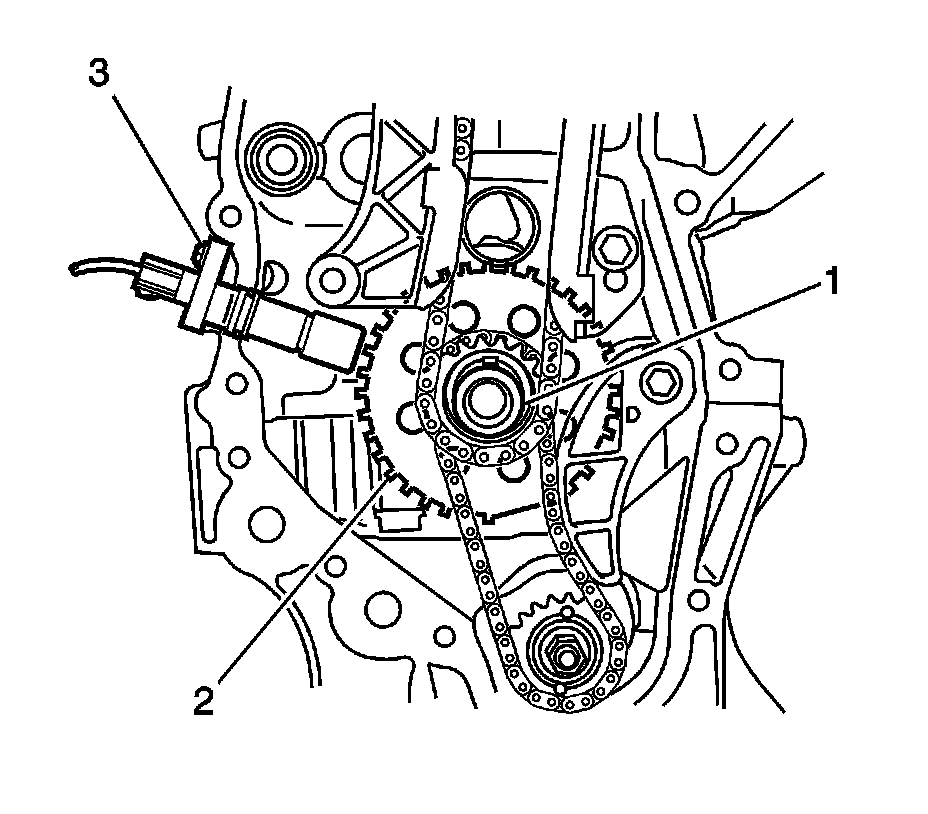 3
1
2