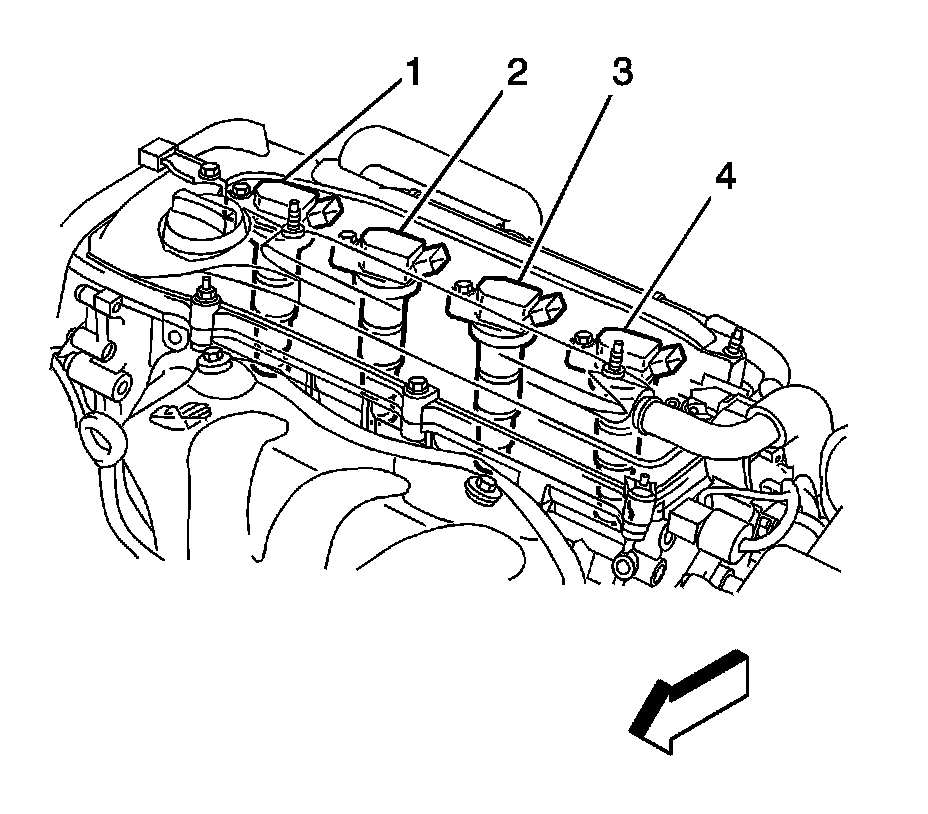 1
2
3
4