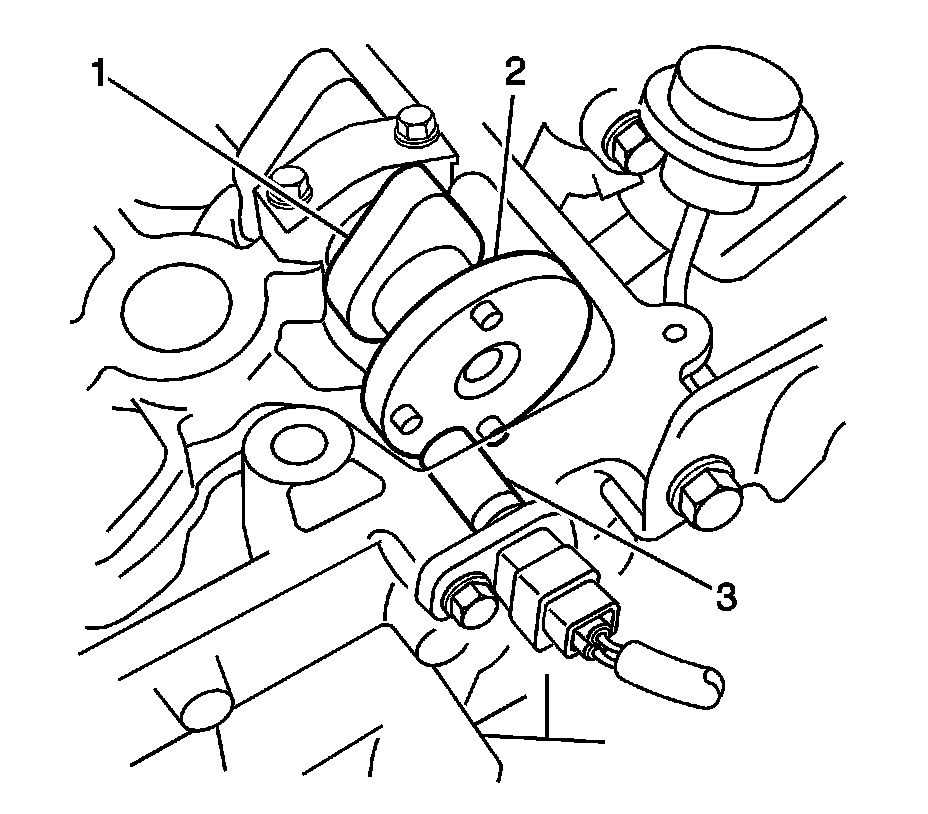 1
2
3