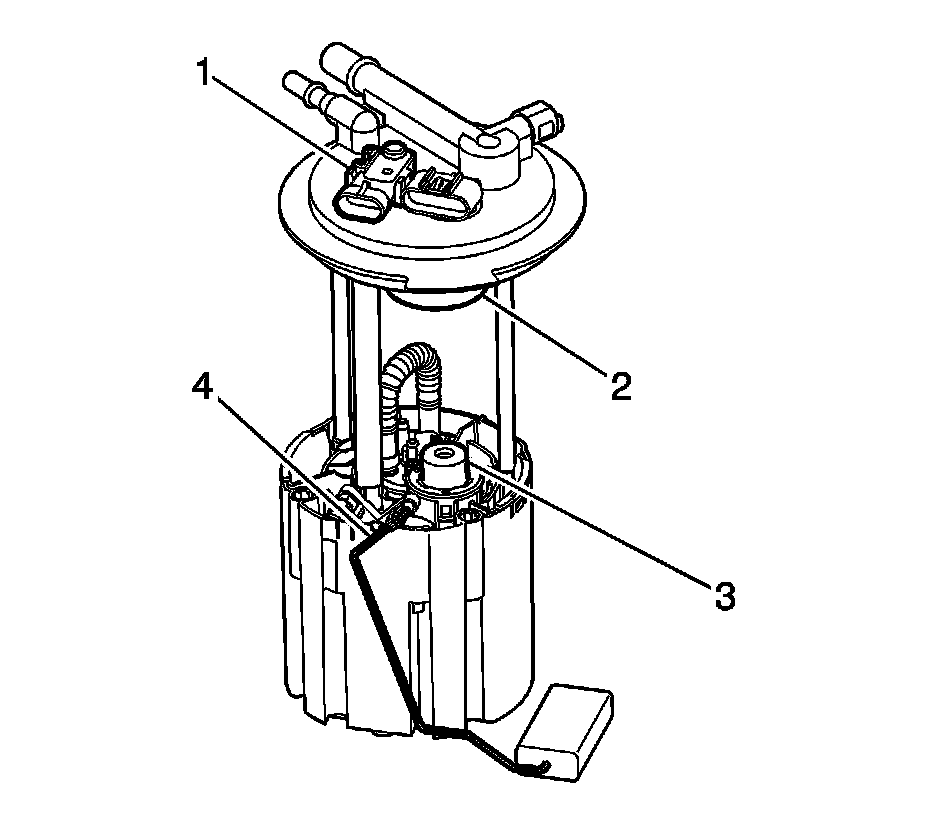 1
2
4
3